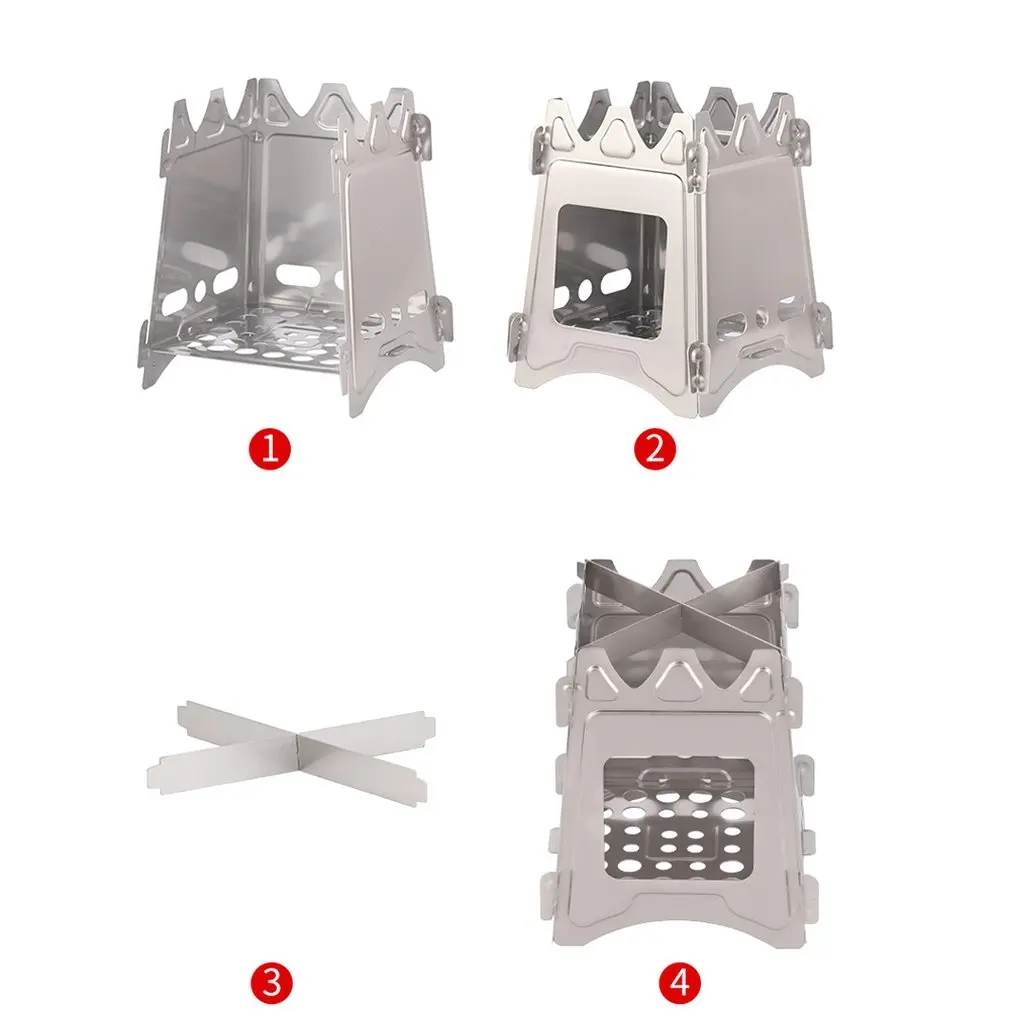 1

2

3

4