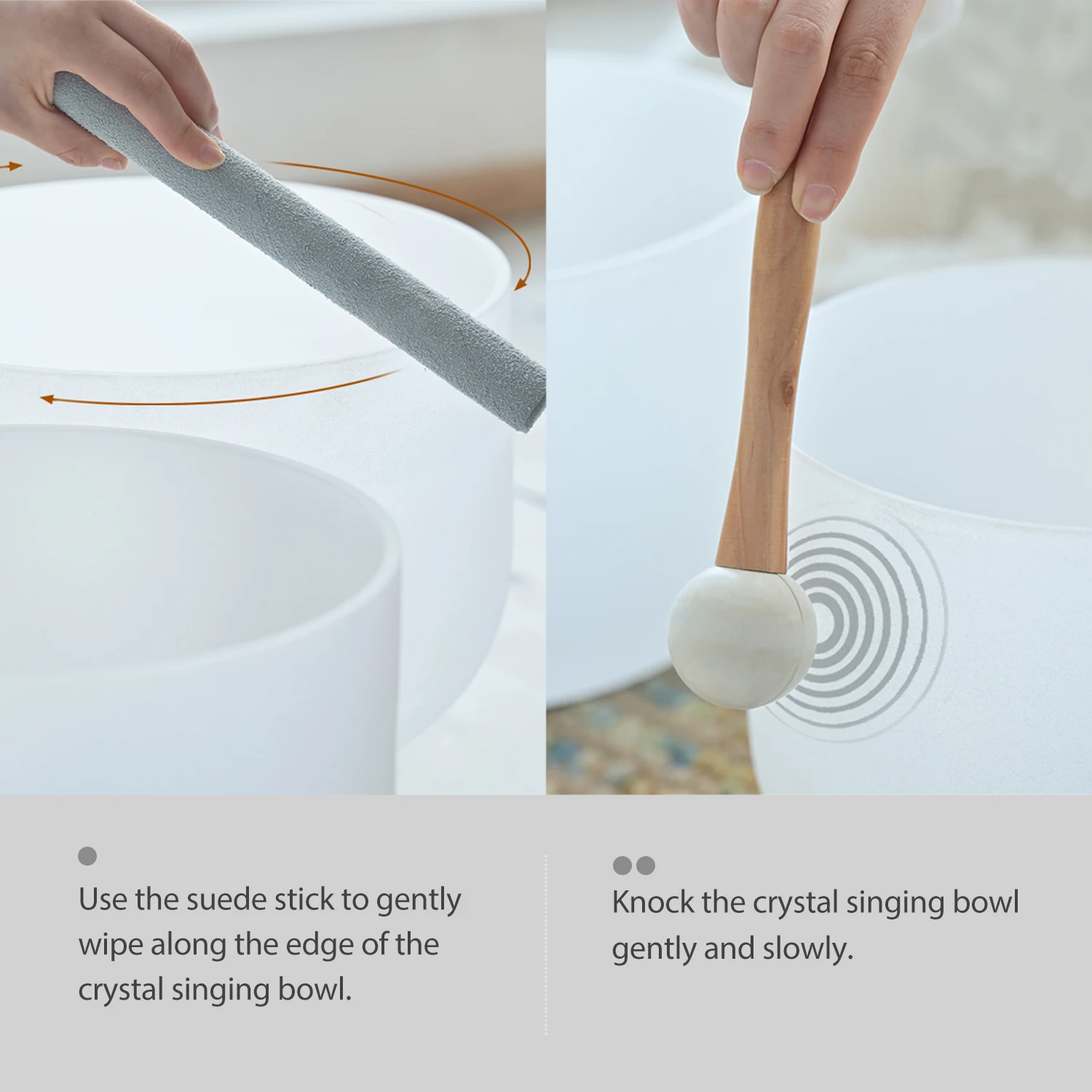 Use the suede stick to gently wipe along the edge of the crystal singing bowl.

Knock the crystal singing bowl gently and slowly.