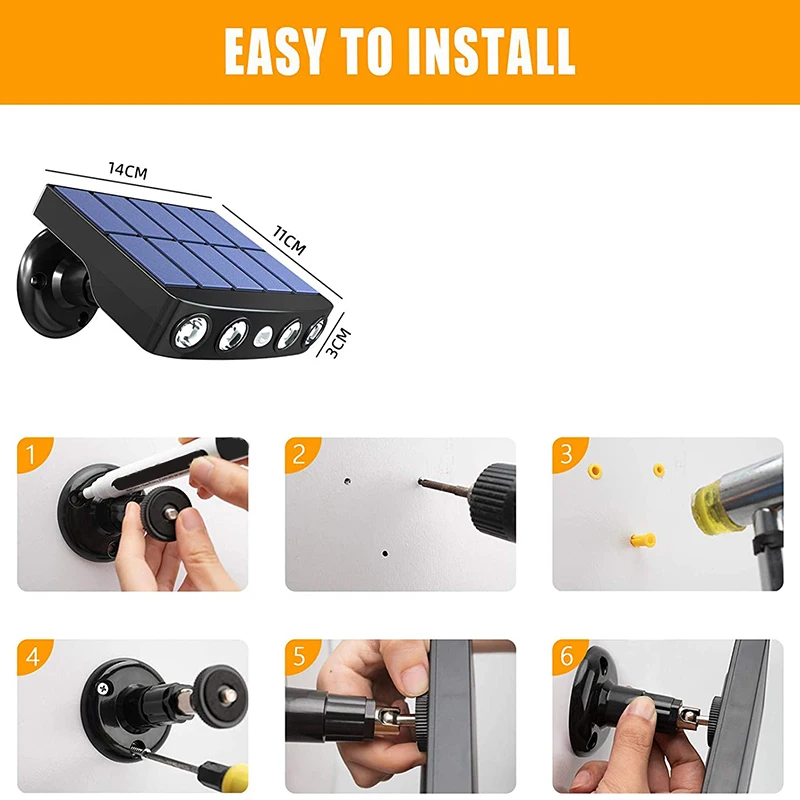 EASY TO INSTALL

14CM

11CM

3CM

1

2

3

4

5

6