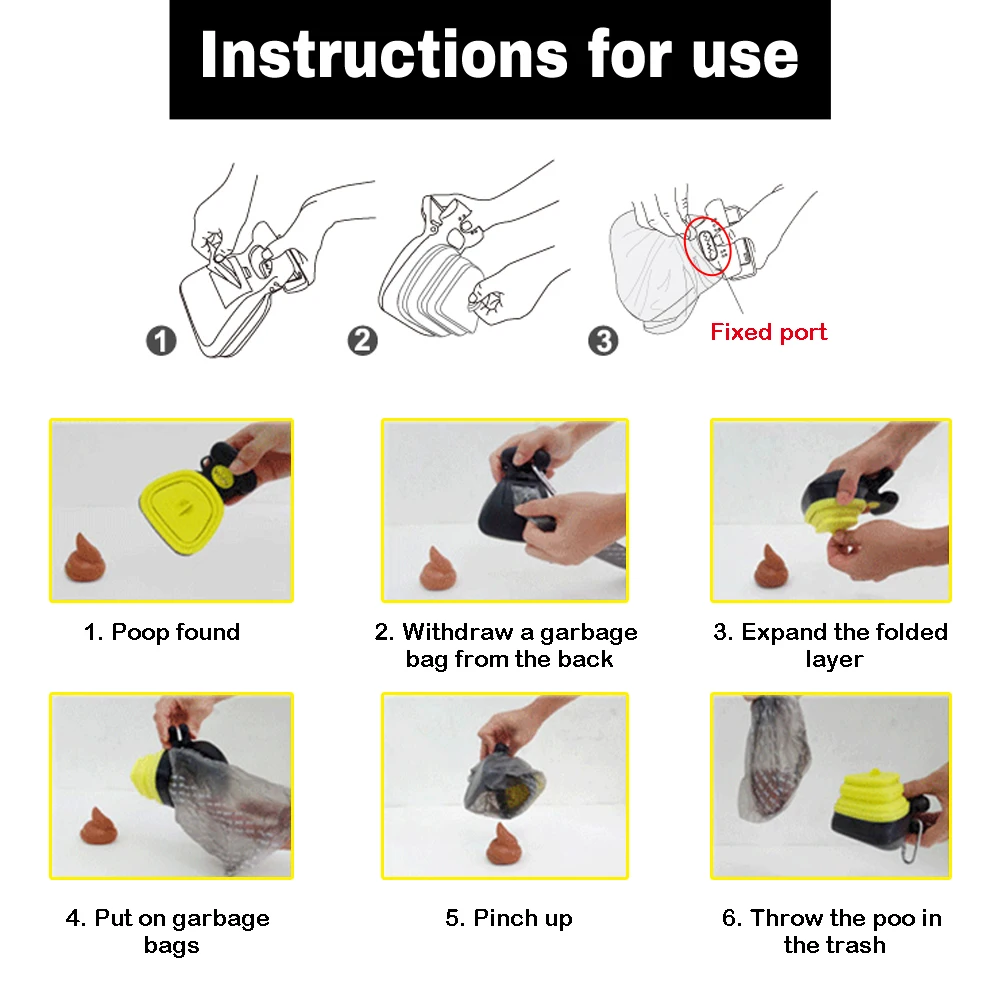 Instructions for use

1

2

3

Fixed port

1. Poop found

2. Withdraw a garbage bag from the back

3. Expand the folded layer

4. Put on garbage bags

5. Pinch up

6. Throw the poo in the trash