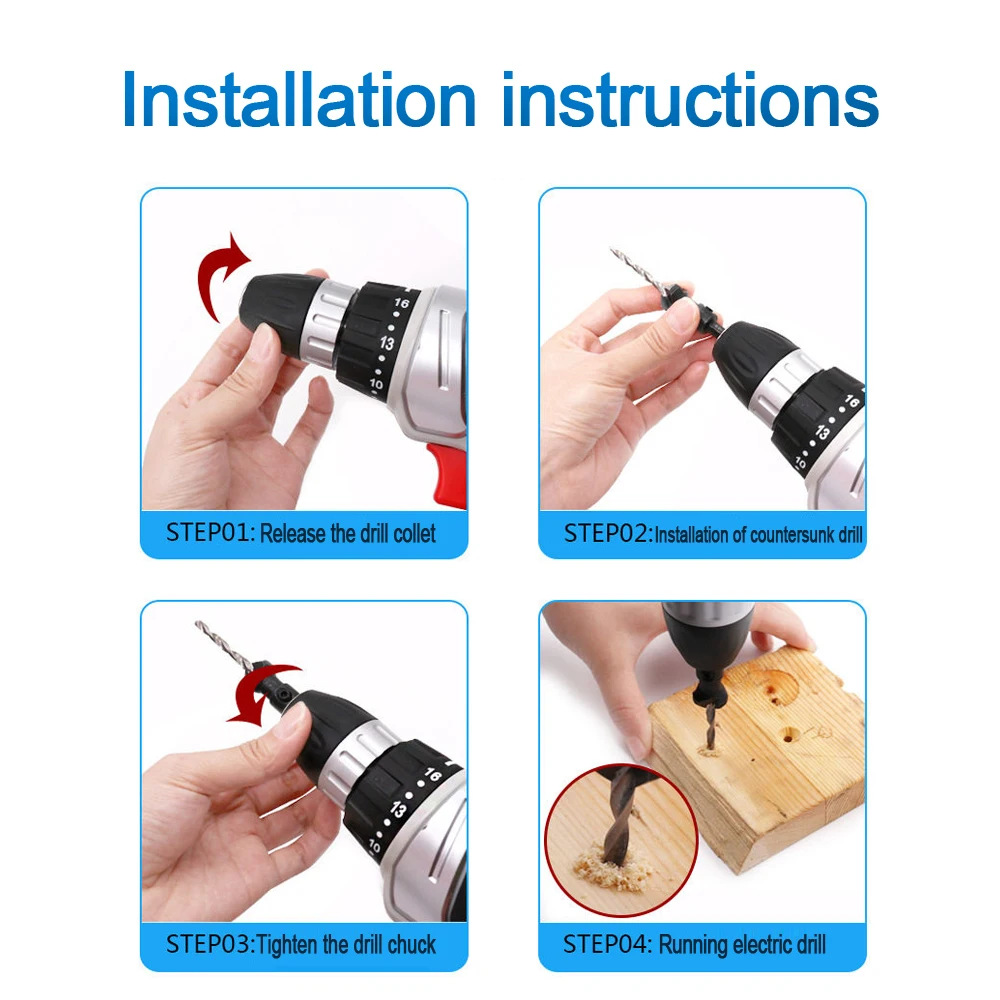 Installation instructions

16
13
10

STEP01: Release the drill collet

16
13
10

STEP02:Installation of countersunk drill

16
13
10

STEP03:Tighten the drill chuck

STEP04: Running electric drill