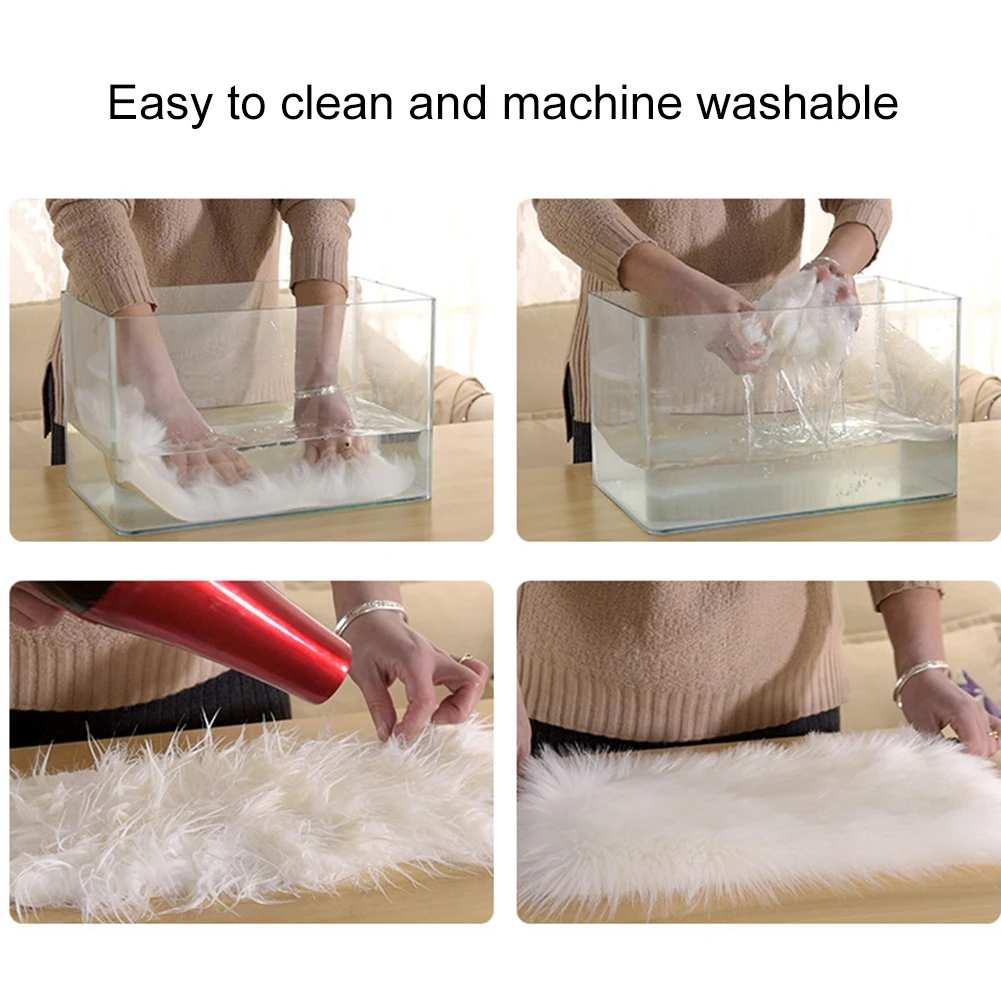 Easy to clean and machine washable