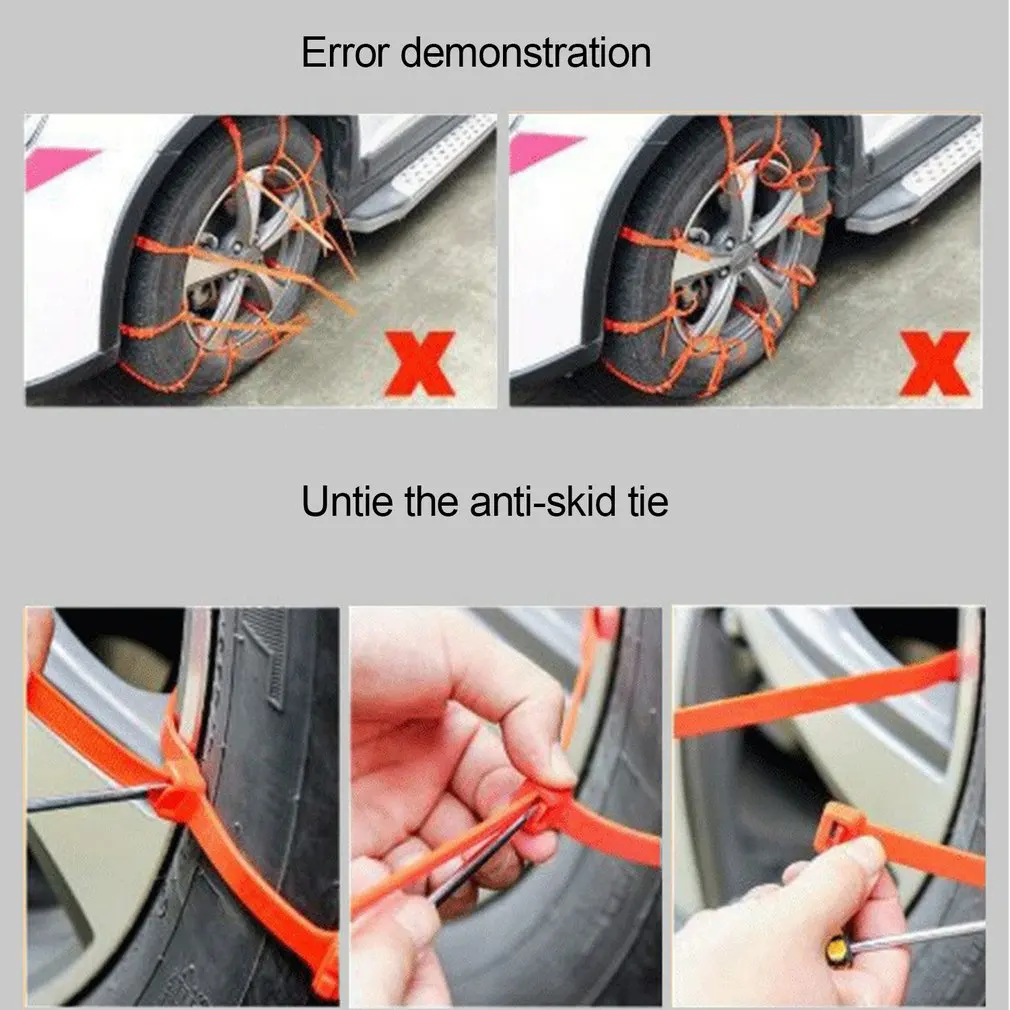 Error demonstration

X

X

Untie the anti-skid tie