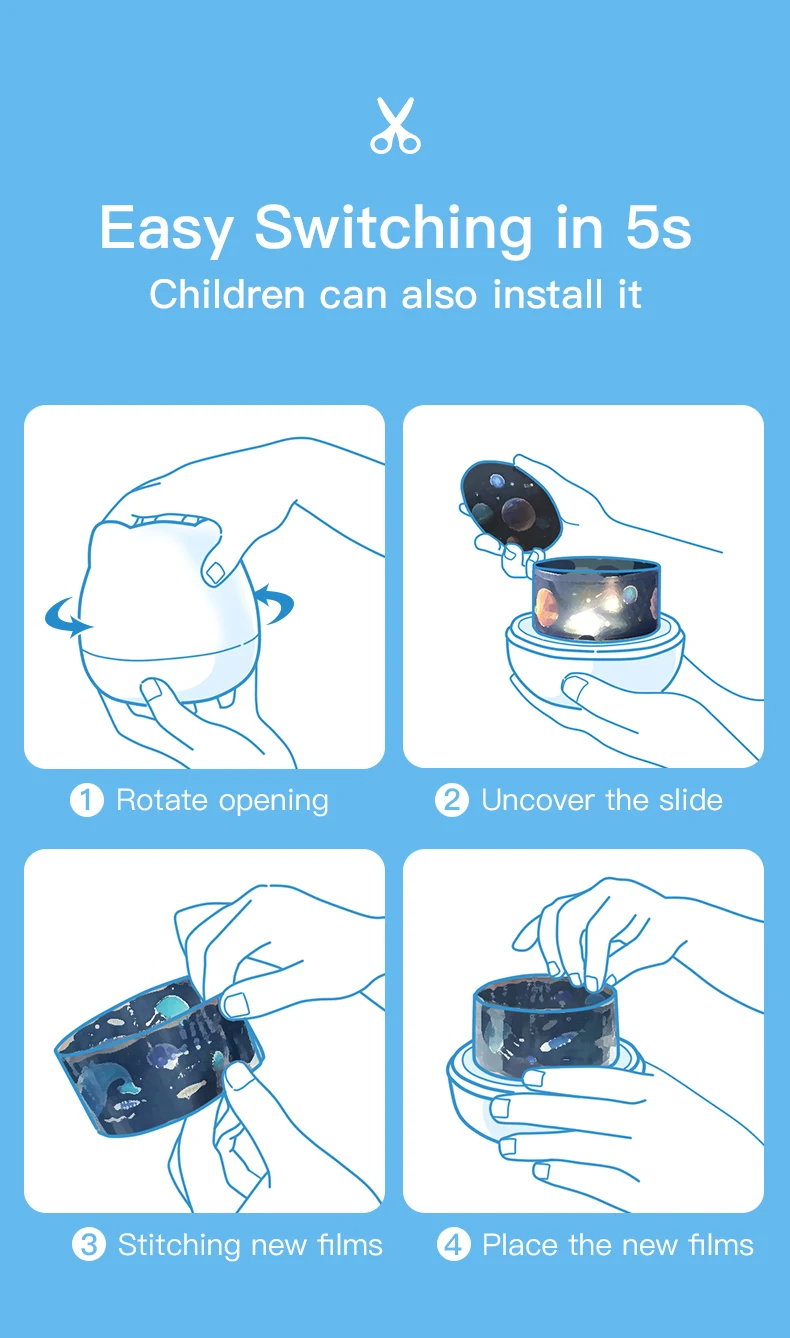 Easy Switching in 5s
Children can also install it

1 Rotate opening

2 Uncover the slide

3 Stitching new films

4 Place the new films