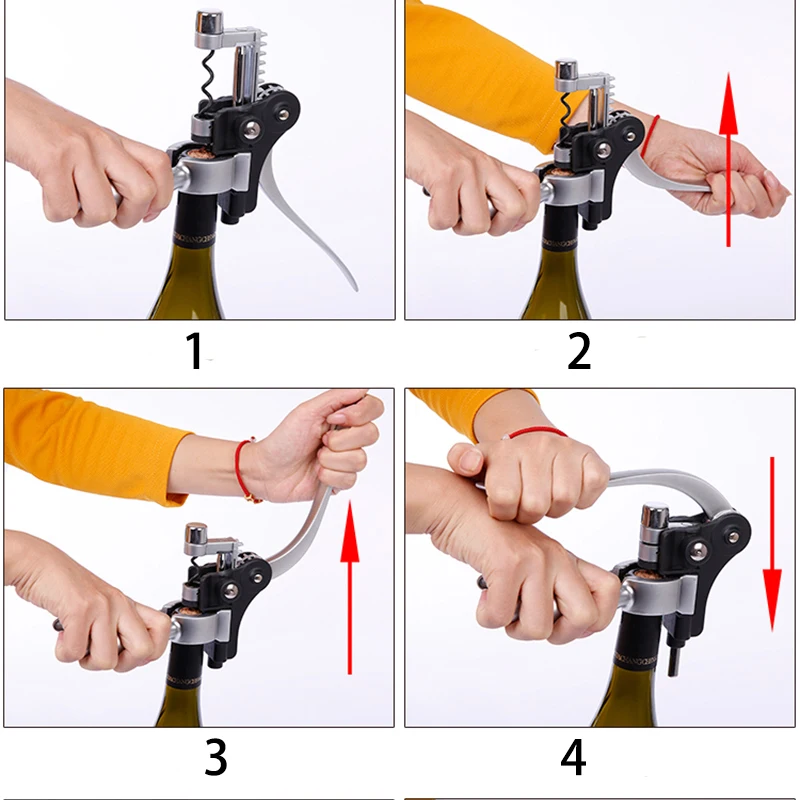 1

2

3

4