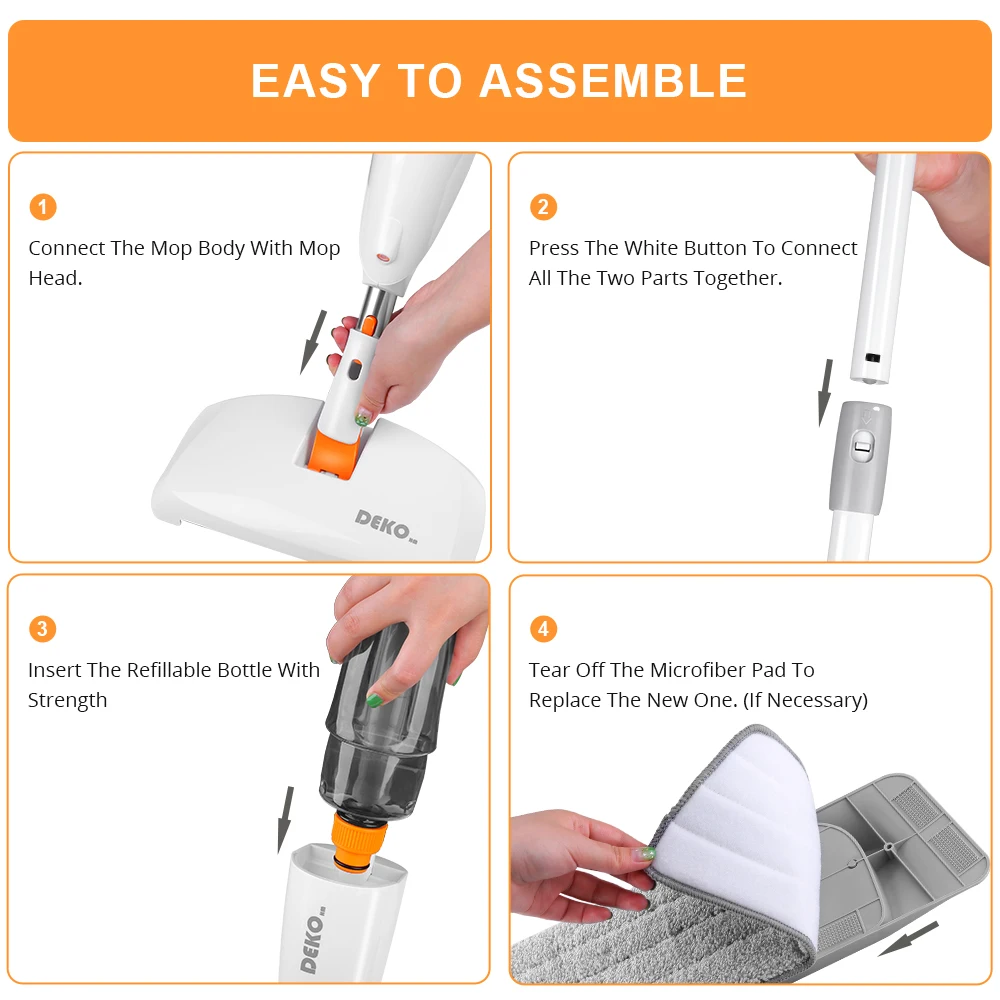 EASY TO ASSEMBLE

1
Connect The Mop Body With Mop Head.

DEKO

2
Press The White Button To Connect All The Two Parts Together.

3
Insert The Refillable Bottle With Strength

DEKO

4
Tear Off The Microfiber Pad To Replace The New One. (If Necessary)