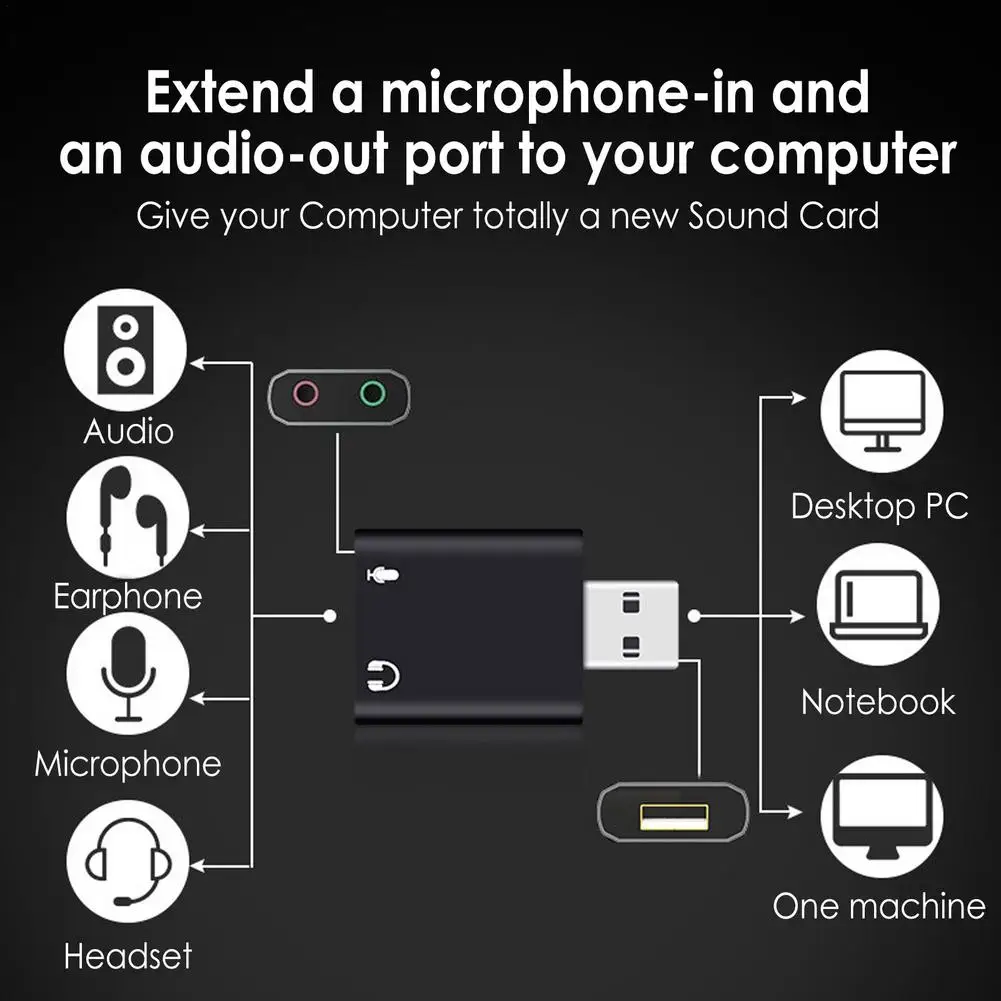 Extend a microphone-in and an audio-out port to your computer

Give your Computer totally a new Sound Card

Audio

Earphone

Microphone

Headset

Desktop PC

Notebook

One machine