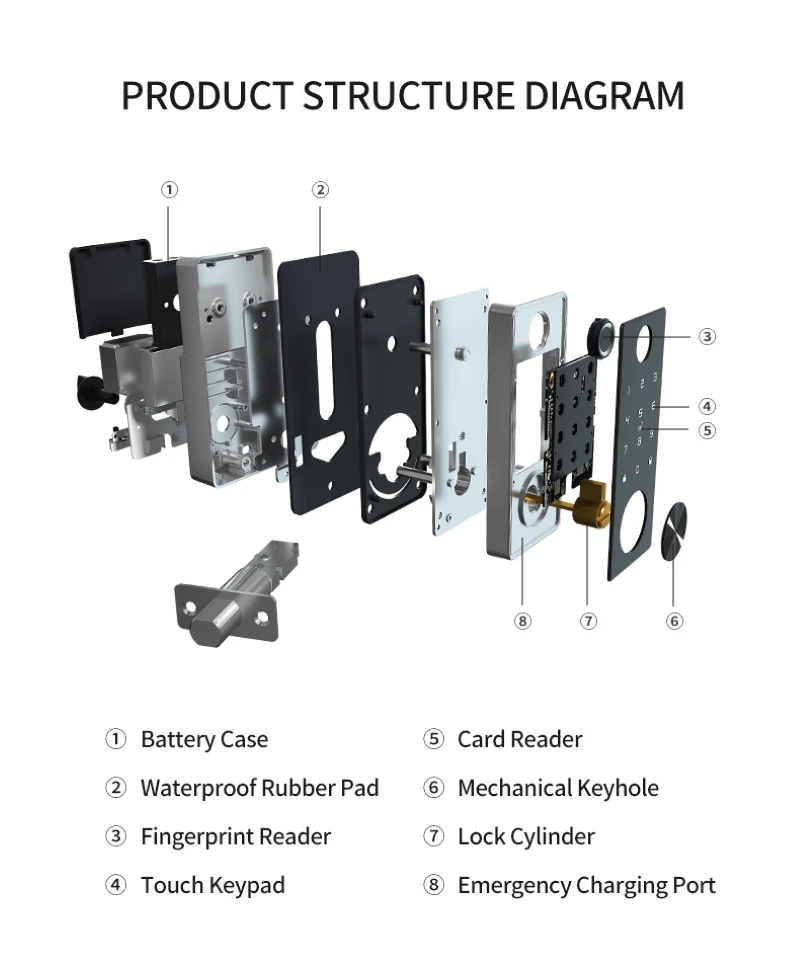 PRODUCT STRUCTURE DIAGRAM

①

②

③

④

⑤

⑧

⑦

⑥

① Battery Case

② Waterproof Rubber Pad

③ Fingerprint Reader

④ Touch Keypad

⑤ Card Reader

⑥ Mechanical Keyhole

⑦ Lock Cylinder

⑧ Emergency Charging Port