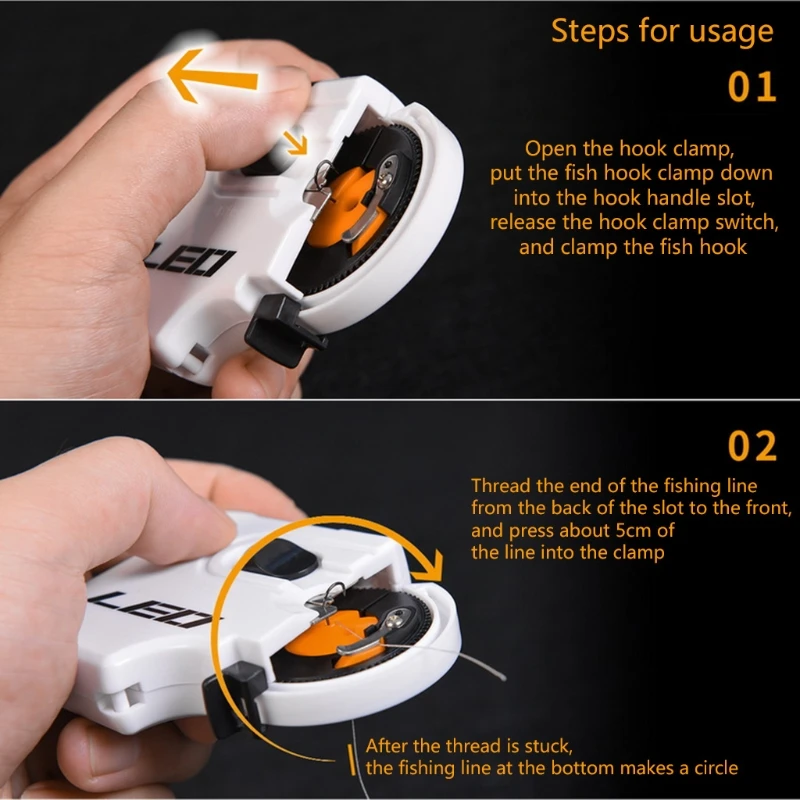 Steps for usage

01

Open the hook clamp, put the fish hook clamp down into the hook handle slot, release the hook clamp switch, and clamp the fish hook

LEO

02

Thread the end of the fishing line from the back of the slot to the front, and press about 5cm of the line into the clamp

LEO

After the thread is stuck, the fishing line at the bottom makes a circle