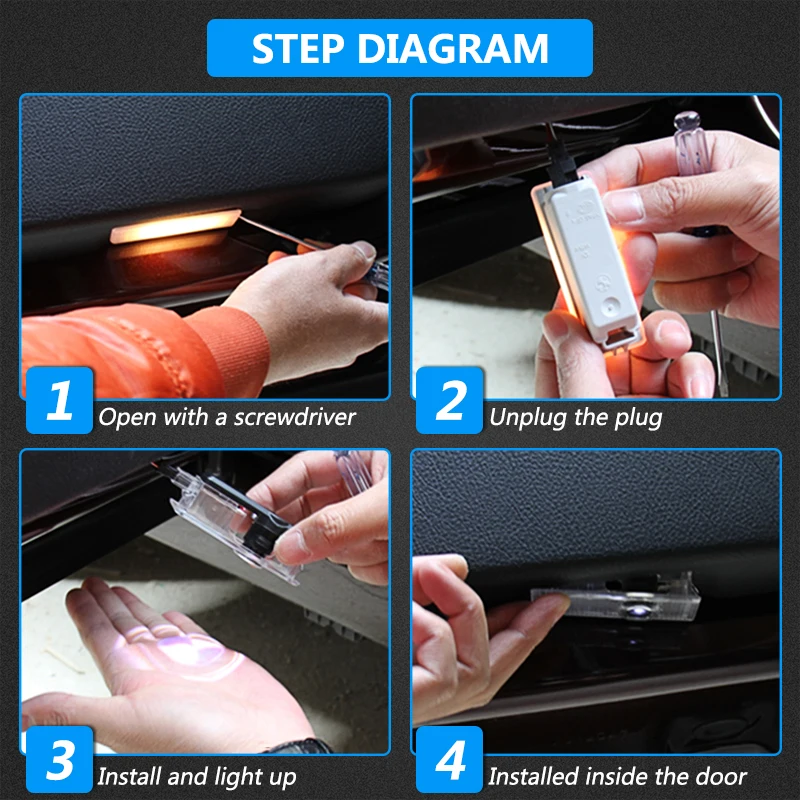 STEP DIAGRAM

1 Open with a screwdriver

2 Unplug the plug

3 Install and light up

4 Installed inside the door