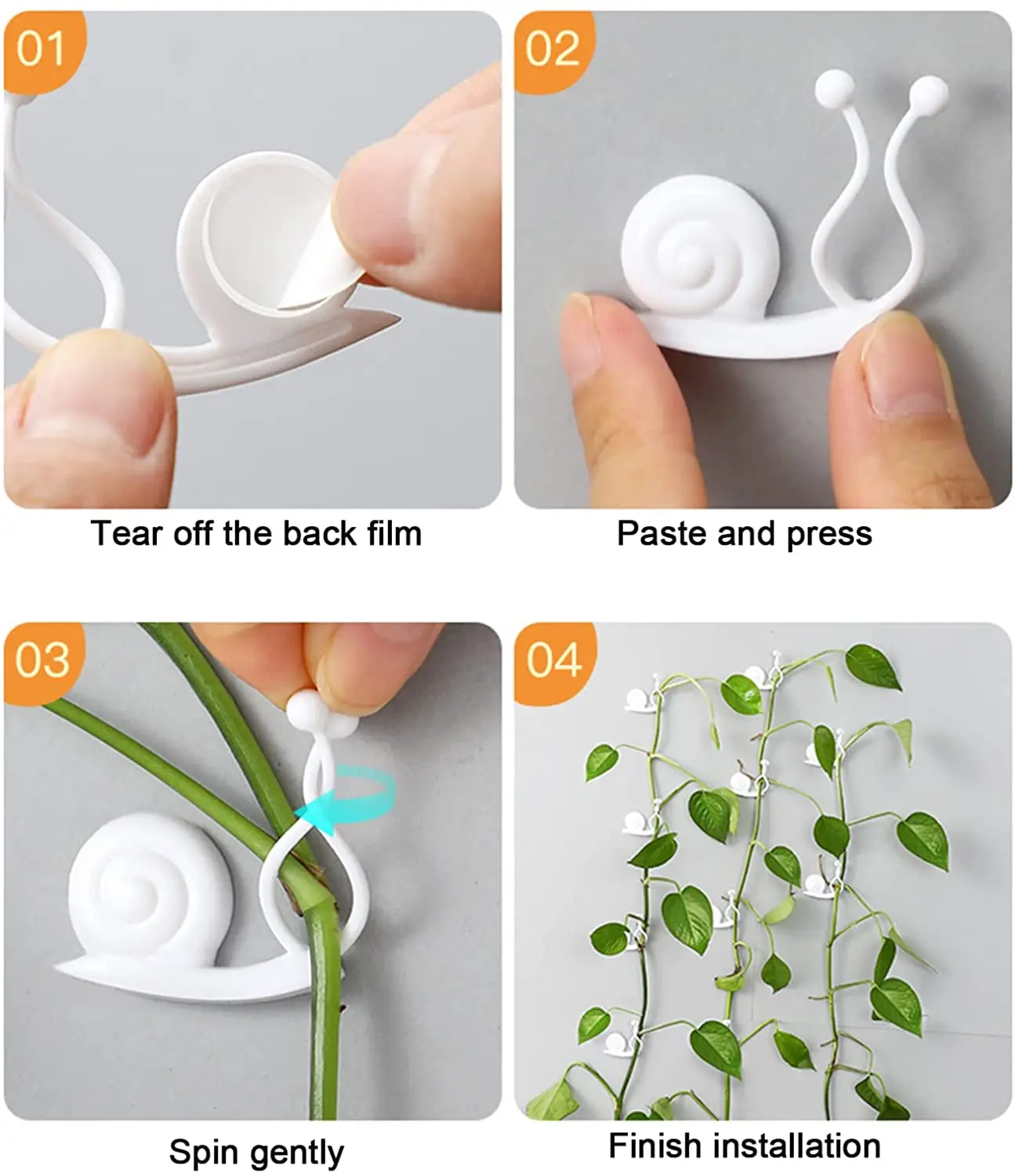 01

Tear off the back film

02

Paste and press

03

Spin gently

04

Finish installation