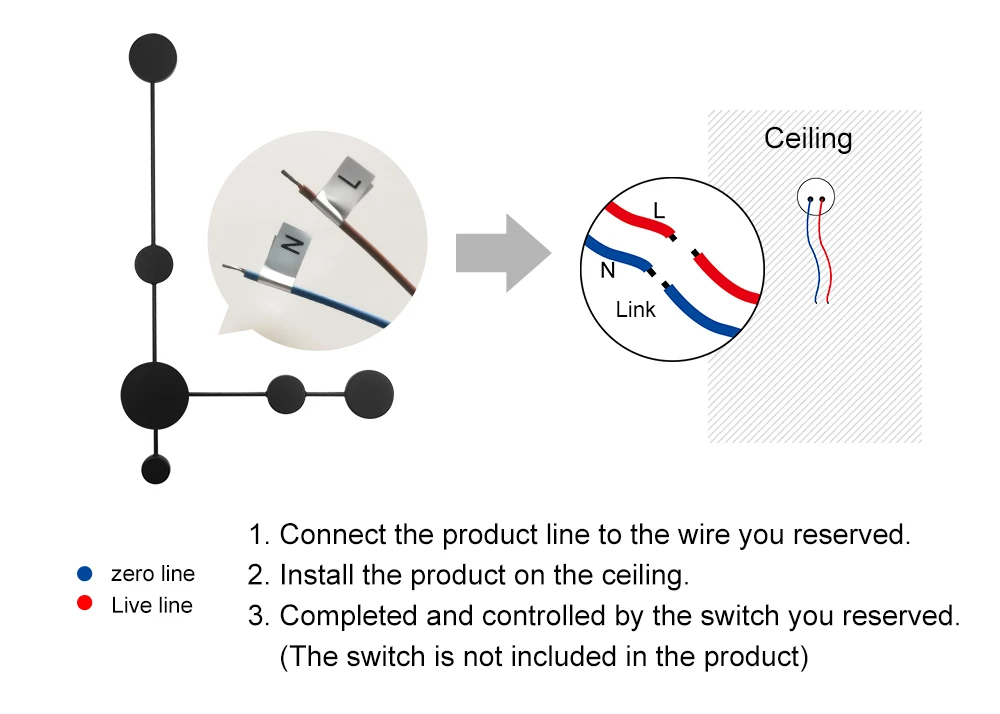 L

N

Ceiling

L

N

Link

zero line
Live line

1. Connect the product line to the wire you reserved.
2. Install the product on the ceiling.
3. Completed and controlled by the switch you reserved. (The switch is not included in the product)