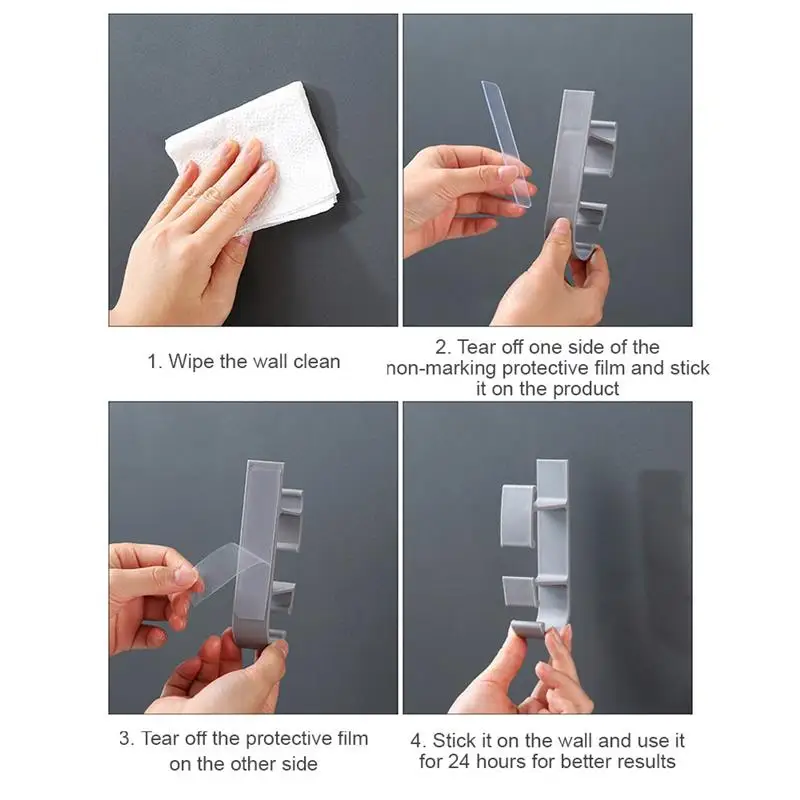 1. Wipe the wall clean

2. Tear off one side of the non-marking protective film and stick it on the product

3. Tear off the protective film on the other side

4. Stick it on the wall and use it for 24 hours for better results