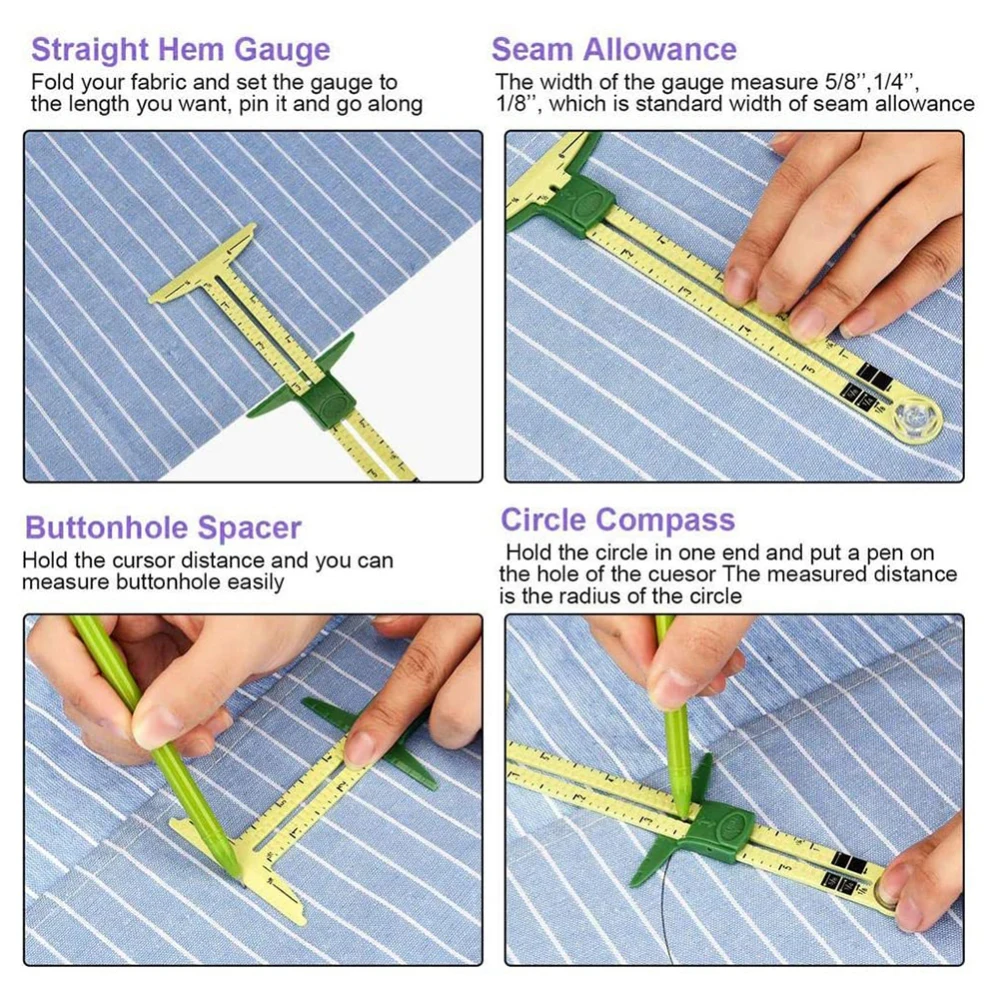 Straight Hem Gauge
Fold your fabric and set the gauge to the length you want, pin it and go along

Seam Allowance
The width of the gauge measure 5/8'',1/4'', 1/8'', which is standard width of seam allowance

Buttonhole Spacer
Hold the cursor distance and you can measure buttonhole easily

Circle Compass
Hold the circle in one end and put a pen on the hole of the cuesor The measured distance is the radius of the circle