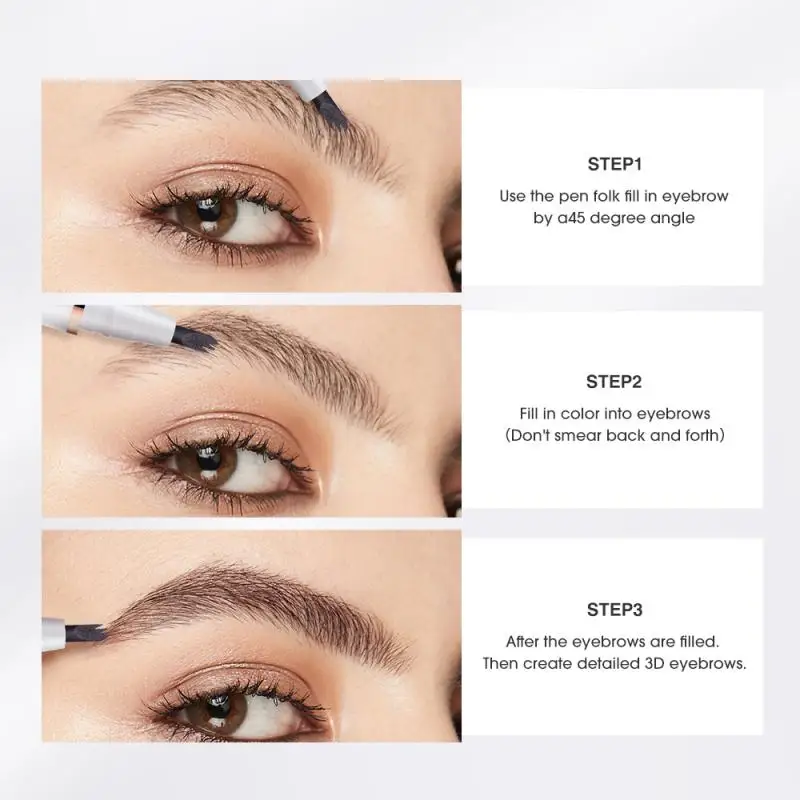 STEP1
Use the pen folk fill in eyebrow by a45 degree angle

STEP2
Fill in color into eyebrows (Don't smear back and forth)

STEP3
After the eyebrows are filled. Then create detailed 3D eyebrows.