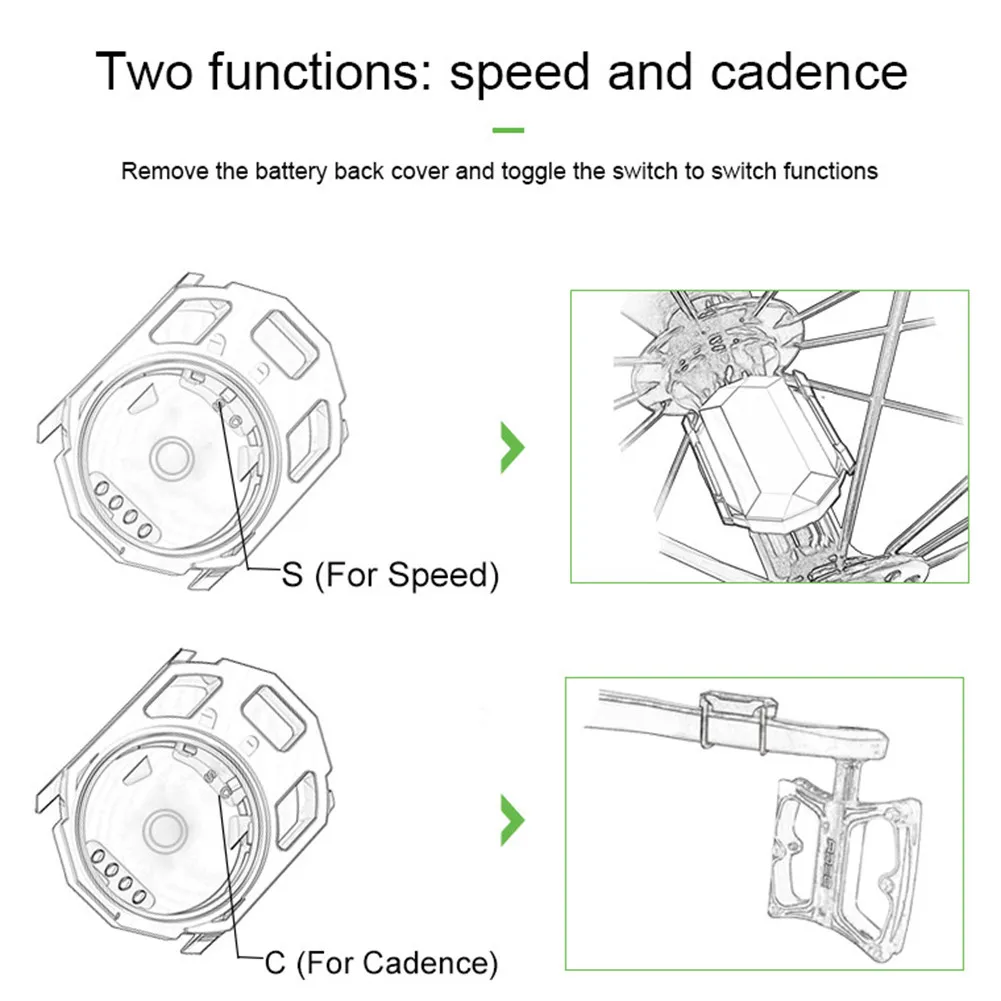 Two functions: speed and cadence

Remove the battery back cover and toggle the switch to switch functions

S (For Speed)

C (For Cadence)