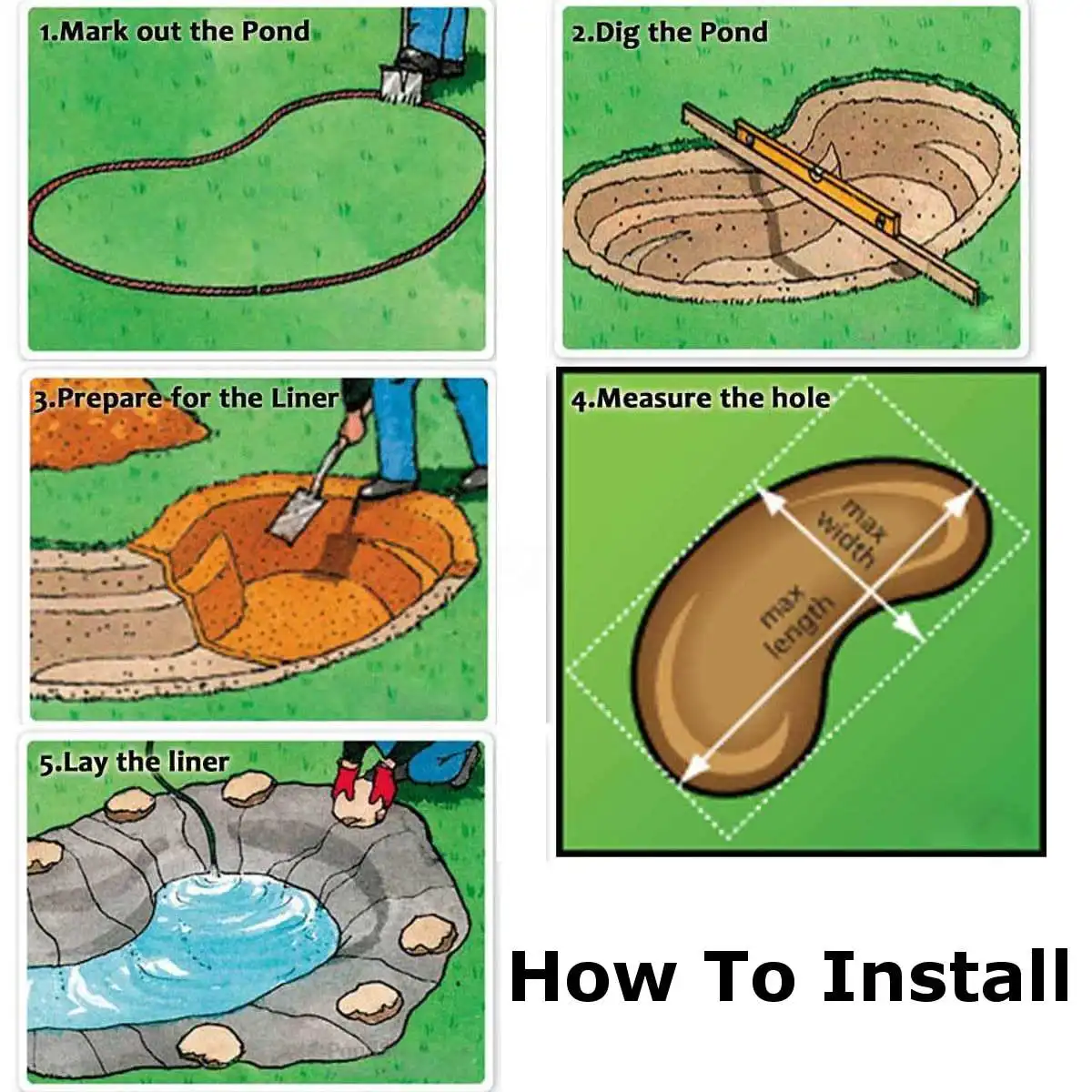 1.Mark out the Pond

2.Dig the Pond

3.Prepare for the Liner

4.Measure the hole

max width

max length

5.Lay the liner

How To Install