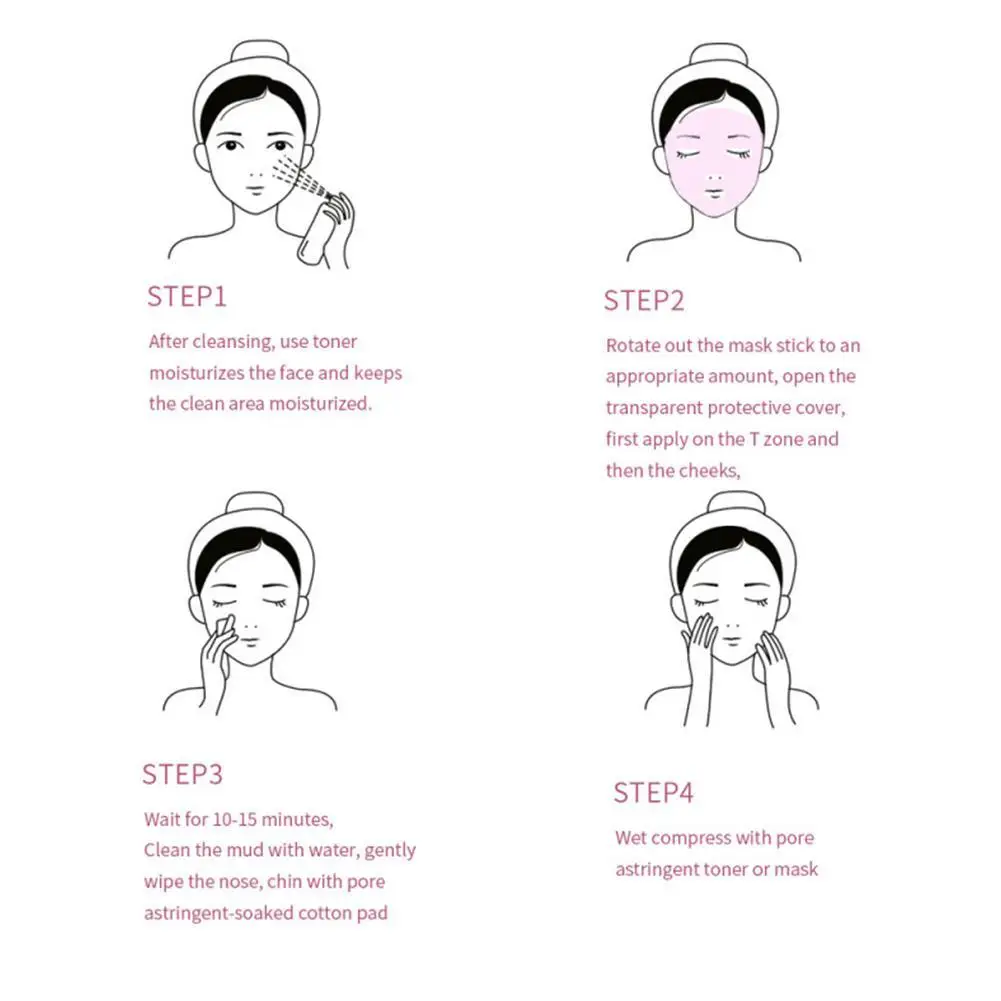 STEP1

After cleansing, use toner moisturizes the face and keeps the clean area moisturized.

STEP2

Rotate out the mask stick to an appropriate amount, open the transparent protective cover, first apply on the T zone and then the cheeks,

STEP3

Wait for 10-15 minutes,
Clean the mud with water, gently wipe the nose, chin with pore astringent-soaked cotton pad

STEP4

Wet compress with pore astringent toner or mask