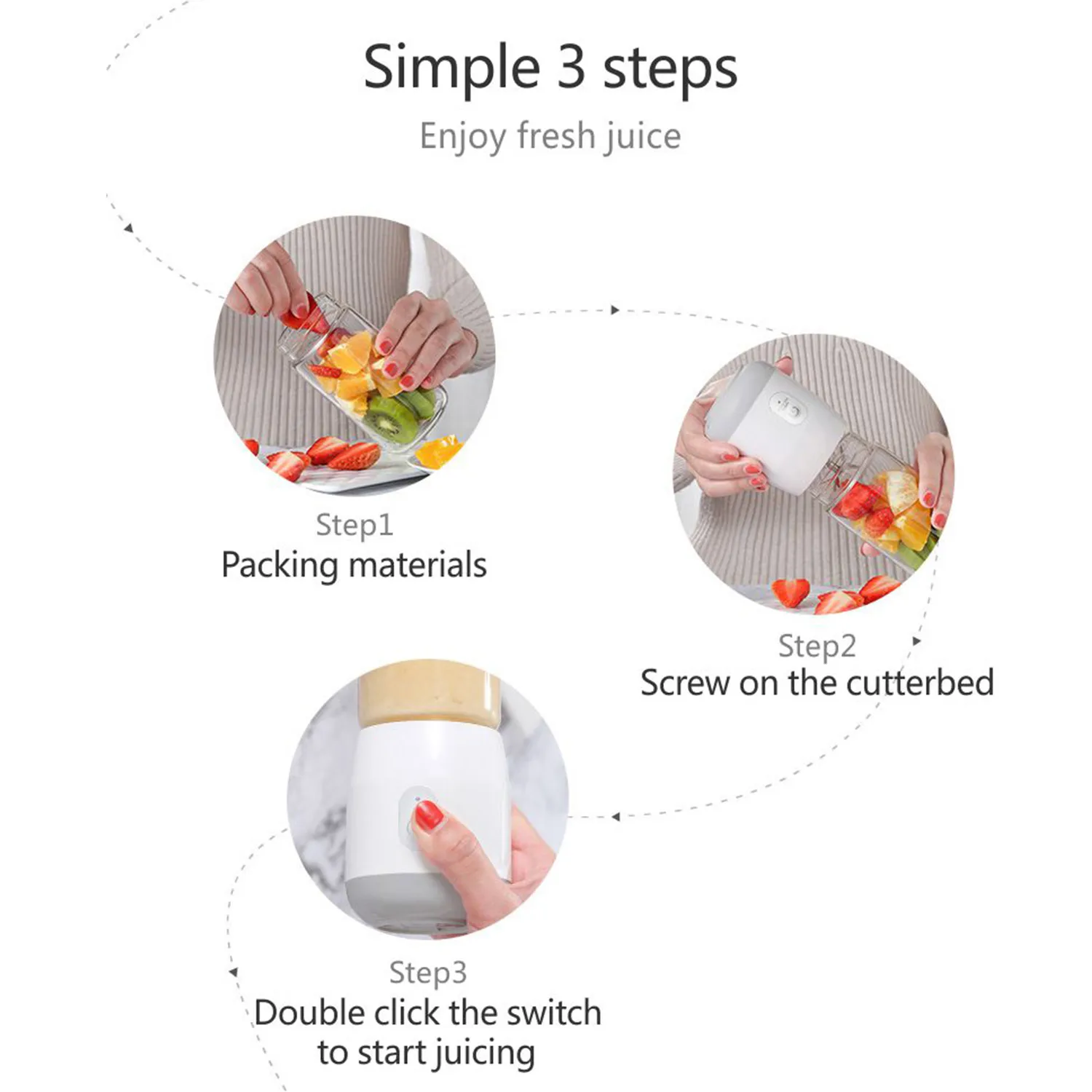 Simple 3 steps

Enjoy fresh juice

Step1
Packing materials

Step2
Screw on the cutterbed

Step3
Double click the switch to start juicing