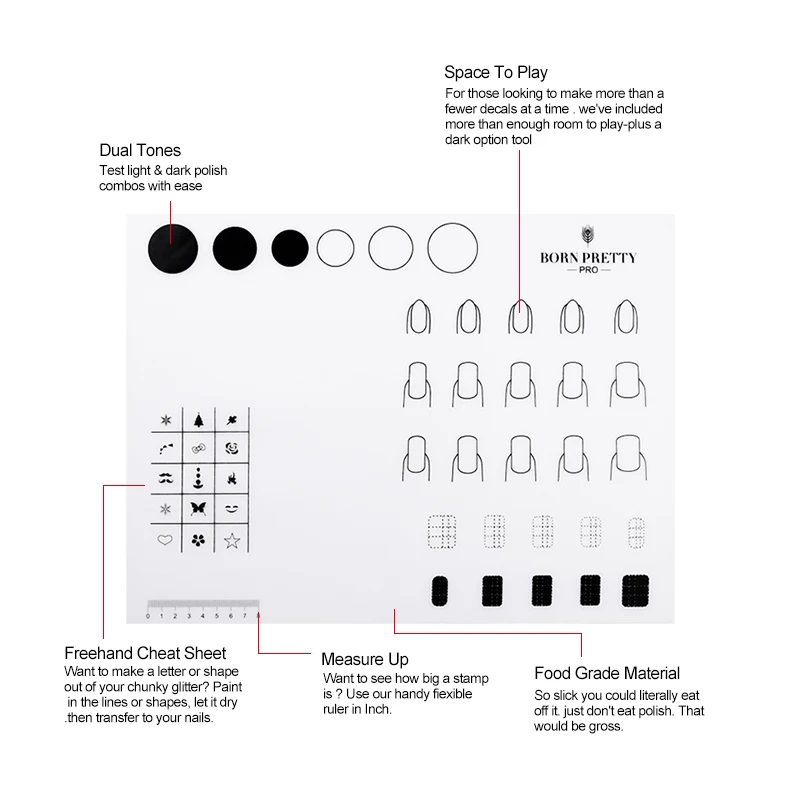 Space To Play
For those looking to make more than a fewer decals at a time . we've included more than enough room to play-plus a dark option tool

Dual Tones
Test light & dark polish combos with ease

BORN PRETTY
PRO

0 1 2 3 4 5 6 7 8

Freehand Cheat Sheet
Want to make a letter or shape out of your chunky glitter? Paint in the lines or shapes, let it dry .then transfer to your nails.

Measure Up
Want to see how big a stamp is ? Use our handy fiexible ruler in Inch.

Food Grade Material
So slick you could literally eat off it. just don't eat polish. That would be gross.