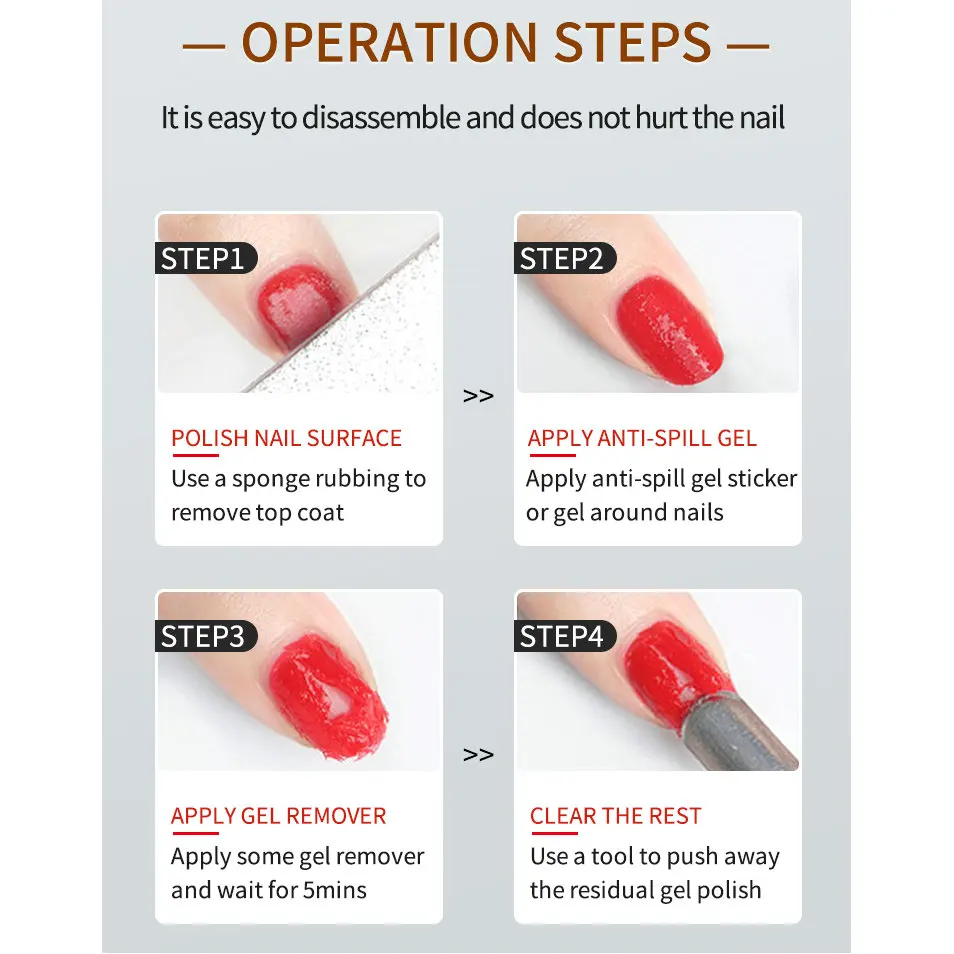 — OPERATION STEPS —

It is easy to disassemble and does not hurt the nail

STEP1

POLISH NAIL SURFACE
Use a sponge rubbing to remove top coat

>>

STEP2

APPLY ANTI-SPILL GEL
Apply anti-spill gel sticker or gel around nails

STEP3

APPLY GEL REMOVER
Apply some gel remover and wait for 5mins

>>

STEP4

CLEAR THE REST
Use a tool to push away the residual gel polish