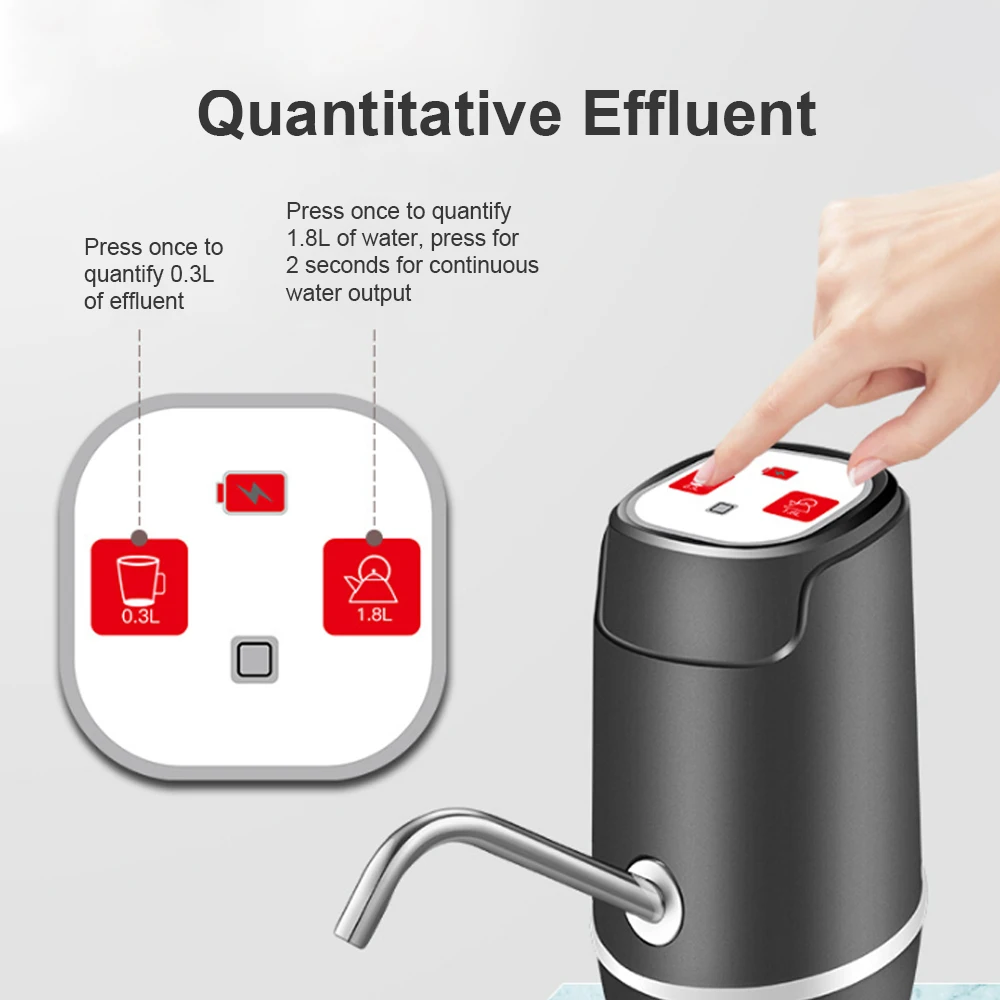 Quantitative Effluent

Press once to quantify 0.3L of effluent

Press once to quantify 1.8L of water, press for 2 seconds for continuous water output

0.3L

1.8L