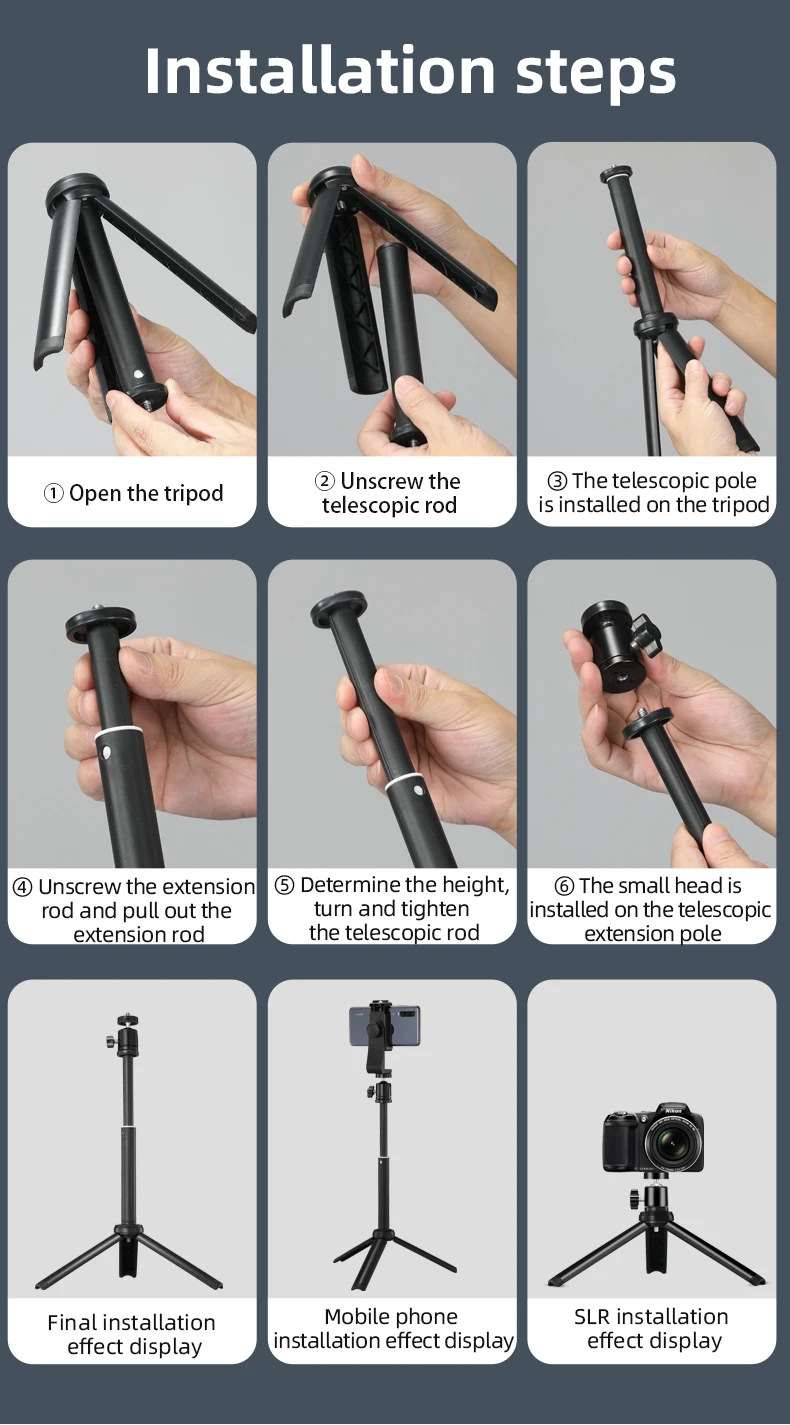 Installation steps

① Open the tripod

② Unscrew the telescopic rod

③ The telescopic pole is installed on the tripod

④ Unscrew the extension rod and pull out the extension rod

⑤ Determine the height, turn and tighten the telescopic rod

⑥ The small head is installed on the telescopic extension pole

Final installation effect display

Mobile phone installation effect display

Nikon

SLR installation effect display