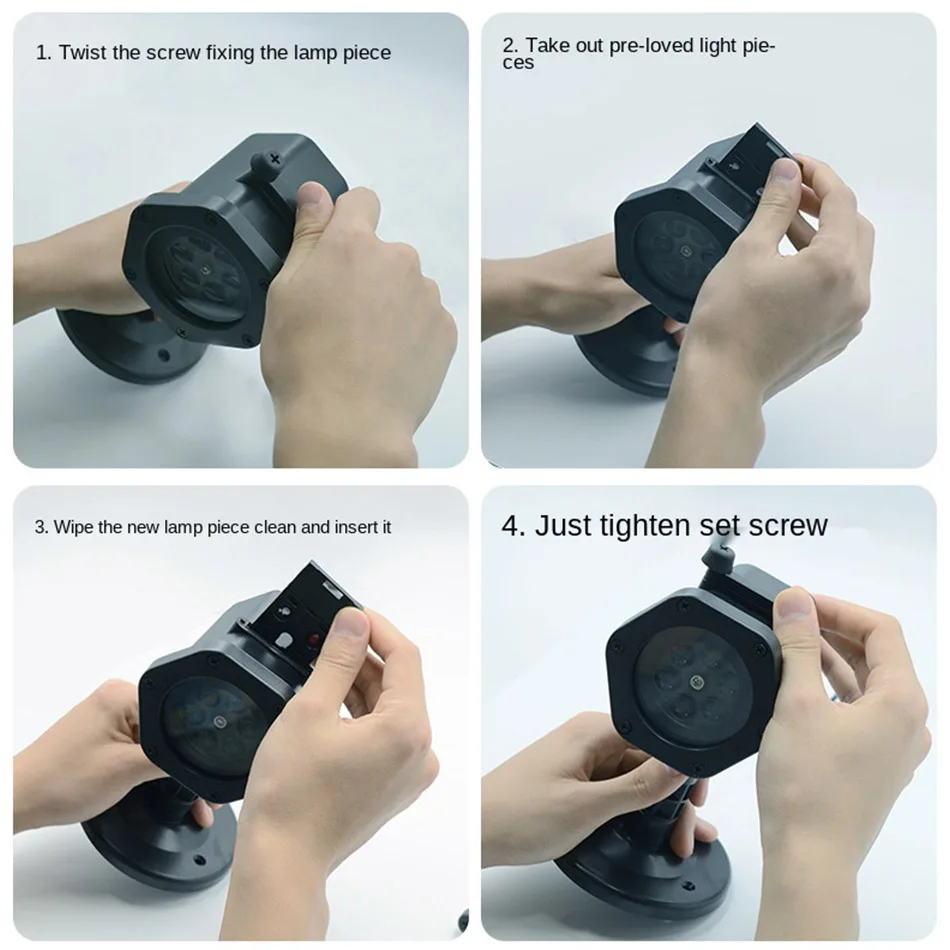 1. Twist the screw fixing the lamp piece

2. Take out pre-loved light pieces

3. Wipe the new lamp piece clean and insert it

4. Just tighten set screw