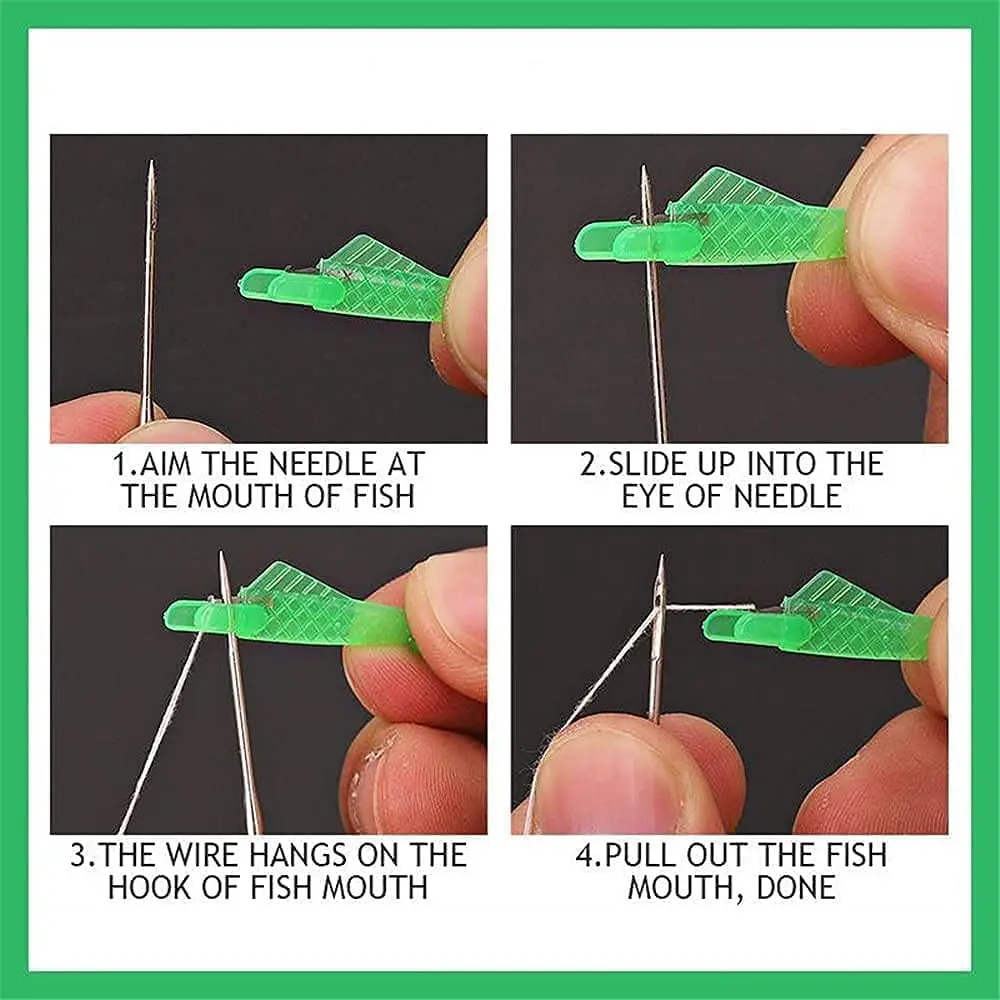 1.AIM THE NEEDLE AT THE MOUTH OF FISH

2.SLIDE UP INTO THE EYE OF NEEDLE

3.THE WIRE HANGS ON THE HOOK OF FISH MOUTH

4.PULL OUT THE FISH MOUTH, DONE