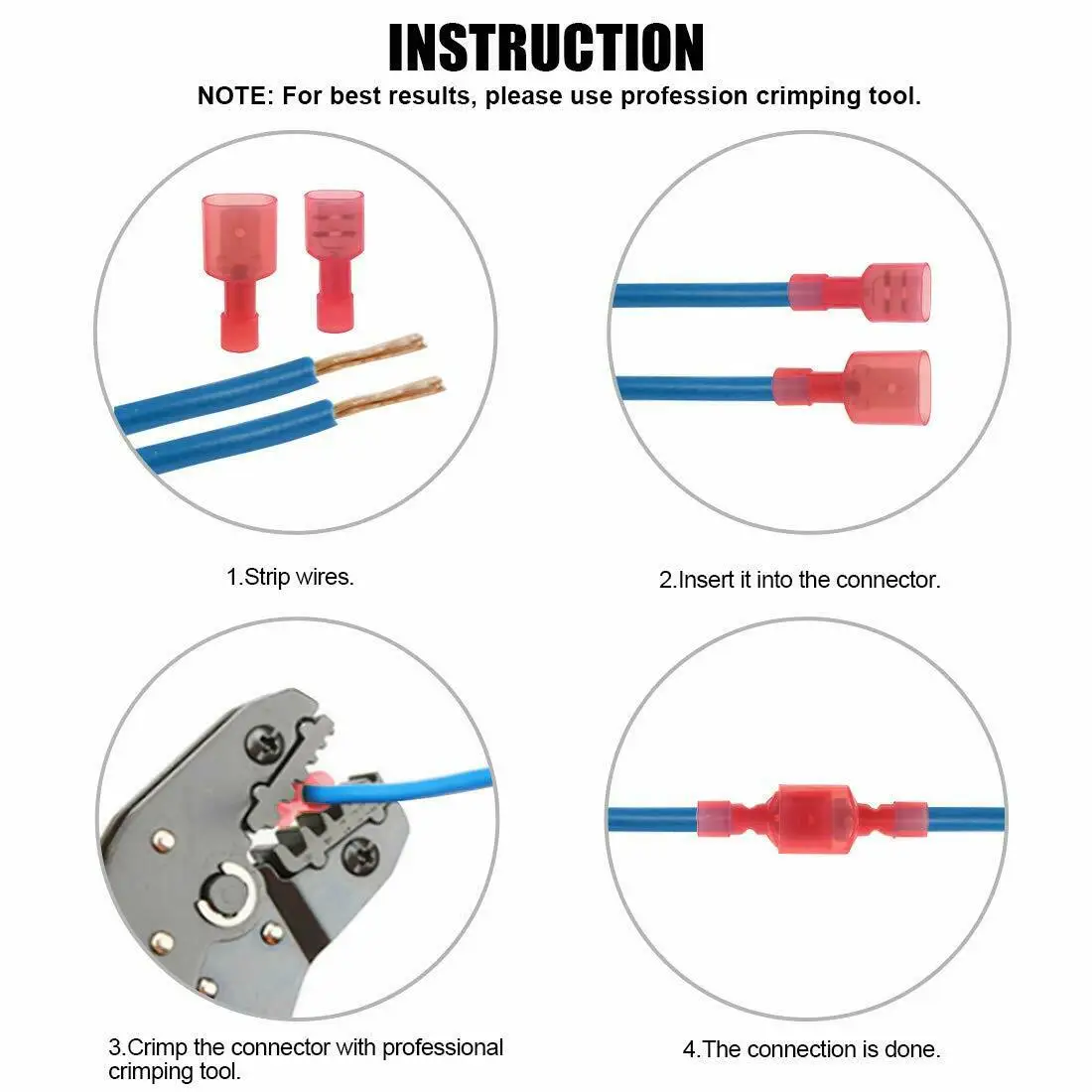 INSTRUCTION

NOTE: For best results, please use profession crimping tool.

1.Strip wires.

2.Insert it into the connector.

3.Crimp the connector with professional crimping tool.

4.The connection is done.