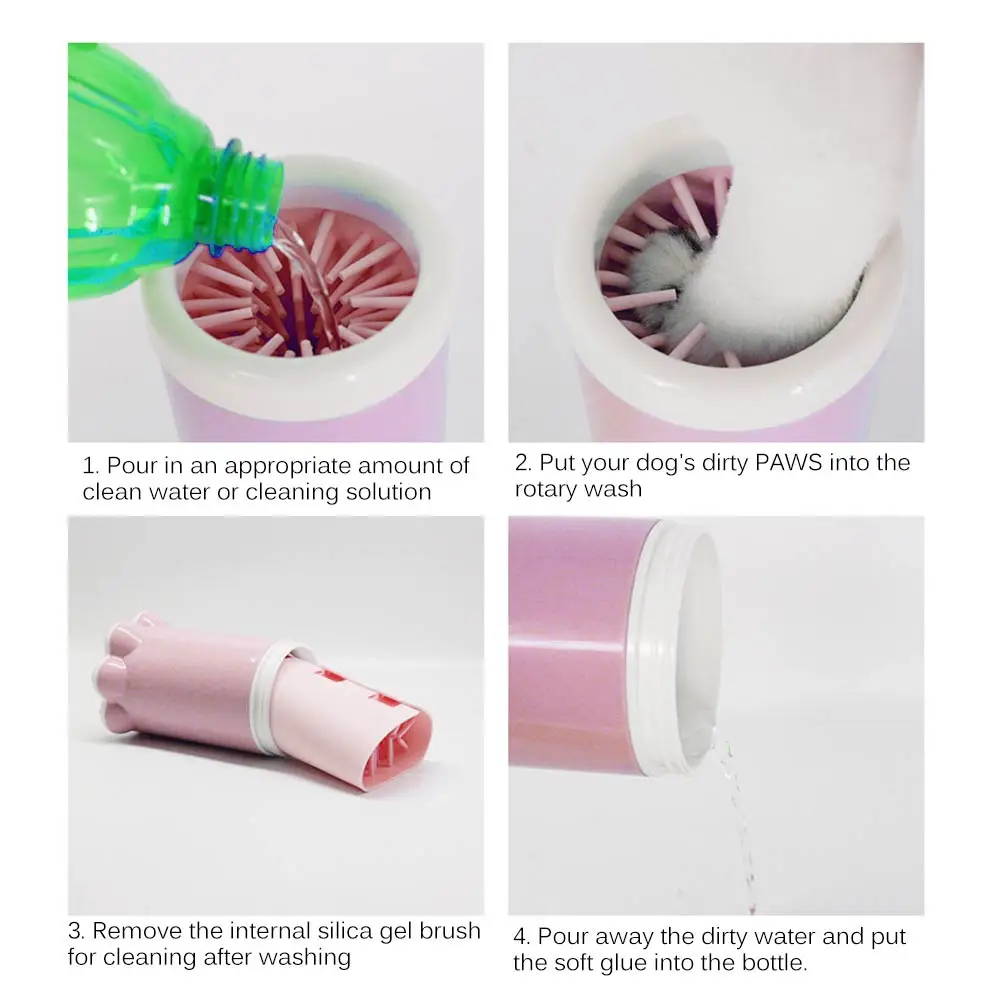 1. Pour in an appropriate amount of clean water or cleaning solution

2. Put your dog's dirty PAWS into the rotary wash

3. Remove the internal silica gel brush for cleaning after washing

4. Pour away the dirty water and put the soft glue into the bottle.