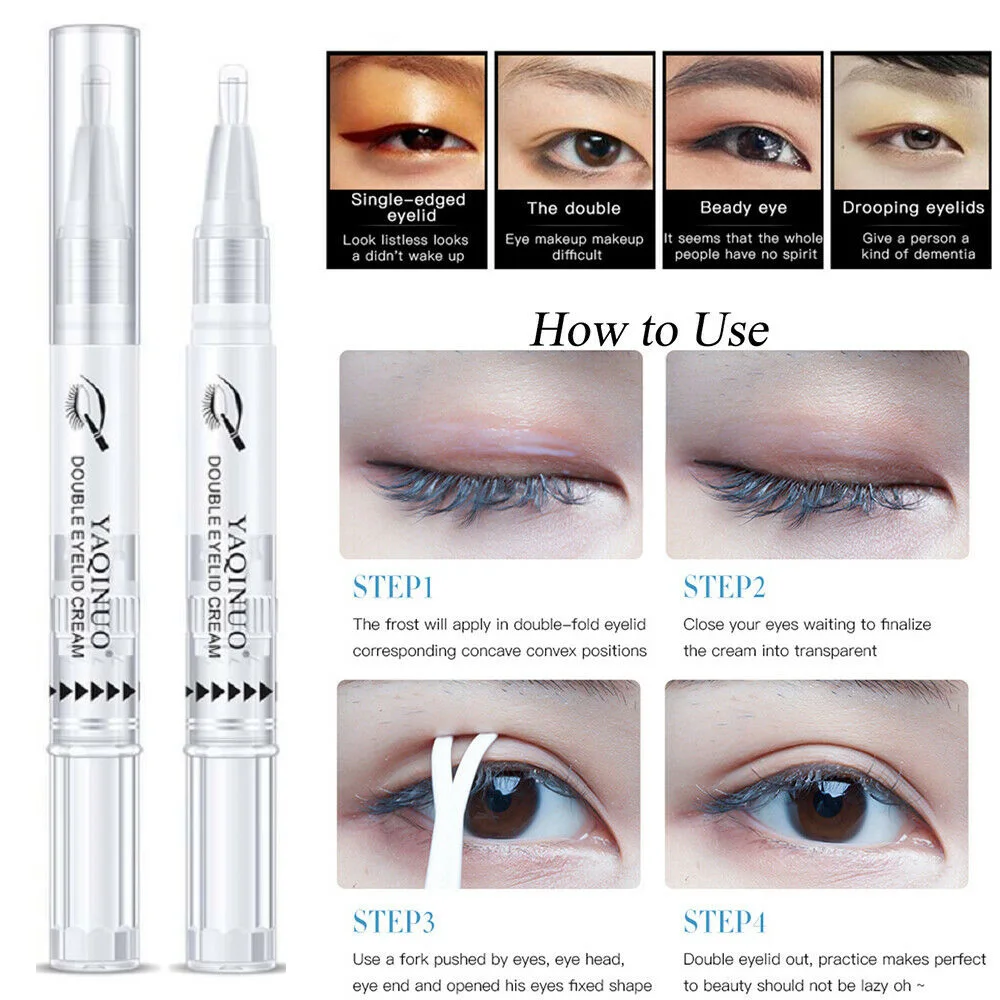 YAQINUO®
DOUBLE EYELID CREAM

YAQINUO®
DOUBLE EYELID CREAM

Single-edged eyelid
Look listless looks a didn't wake up

The double
Eye makeup makeup difficult

Beady eye
It seems that the whole people have no spirit

Drooping eyelids
Give a person a kind of dementia

How to Use

STEP1
The frost will apply in double-fold eyelid corresponding concave convex positions

STEP2
Close your eyes waiting to finalize the cream into transparent

STEP3
Use a fork pushed by eyes, eye head, eye end and opened his eyes fixed shape

STEP4
Double eyelid out, practice makes perfect to beauty should not be lazy oh ~