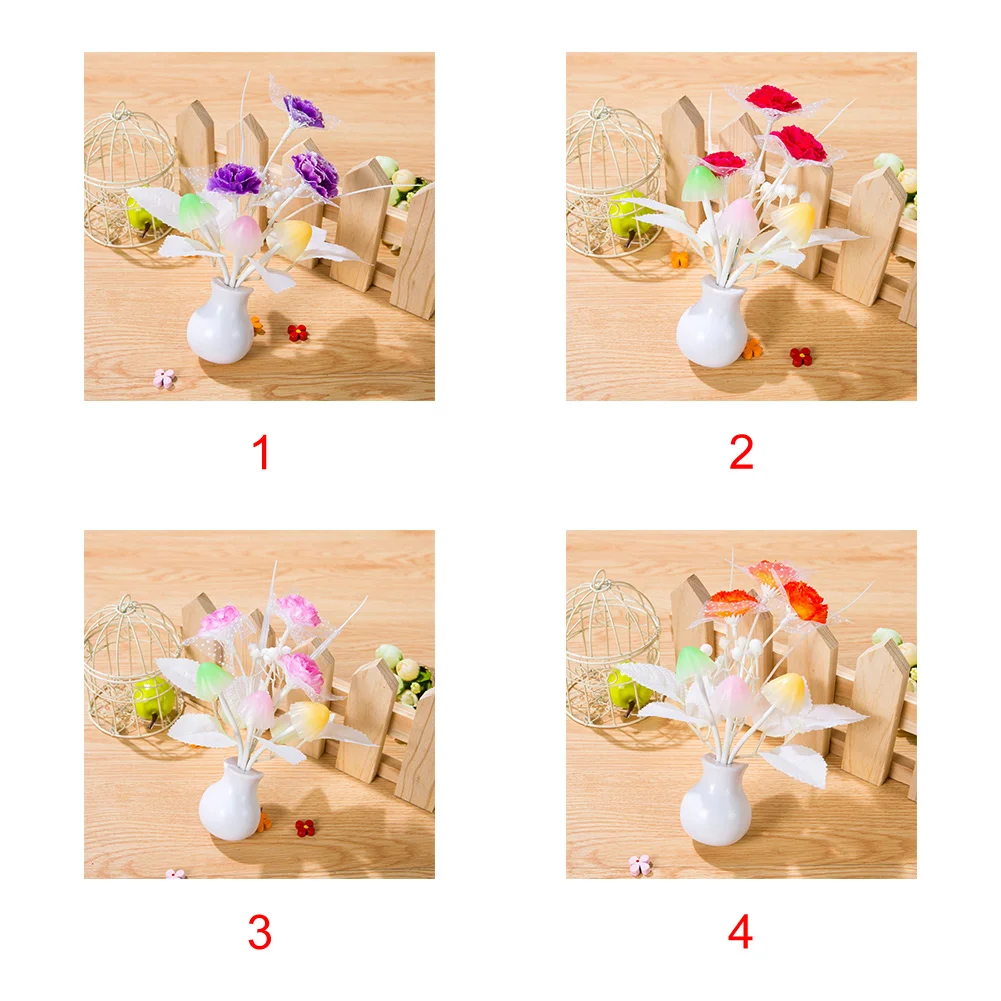 1

2

3

4