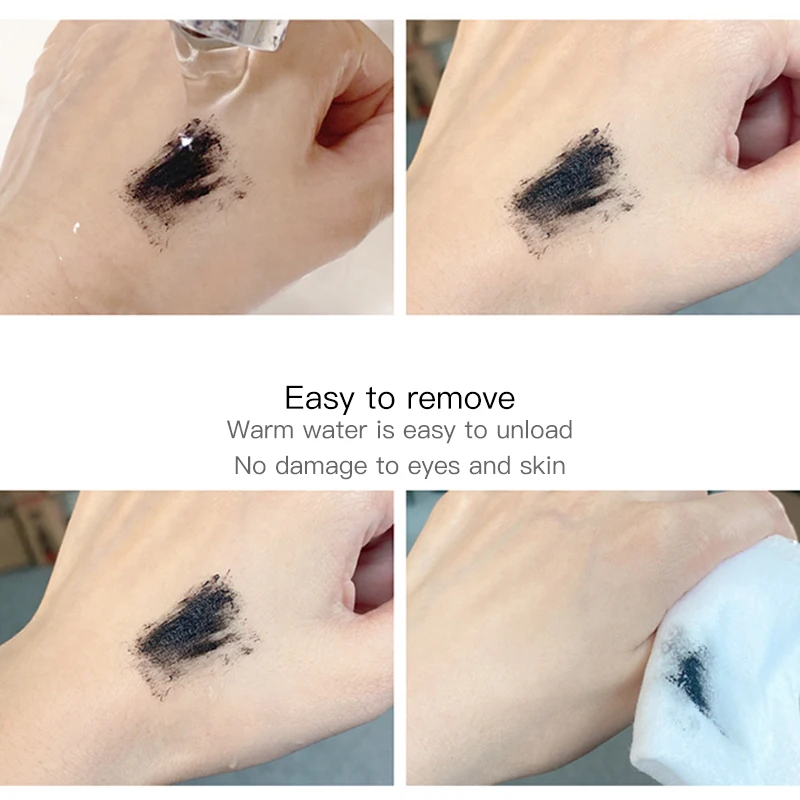 Easy to remove
Warm water is easy to unload
No damage to eyes and skin