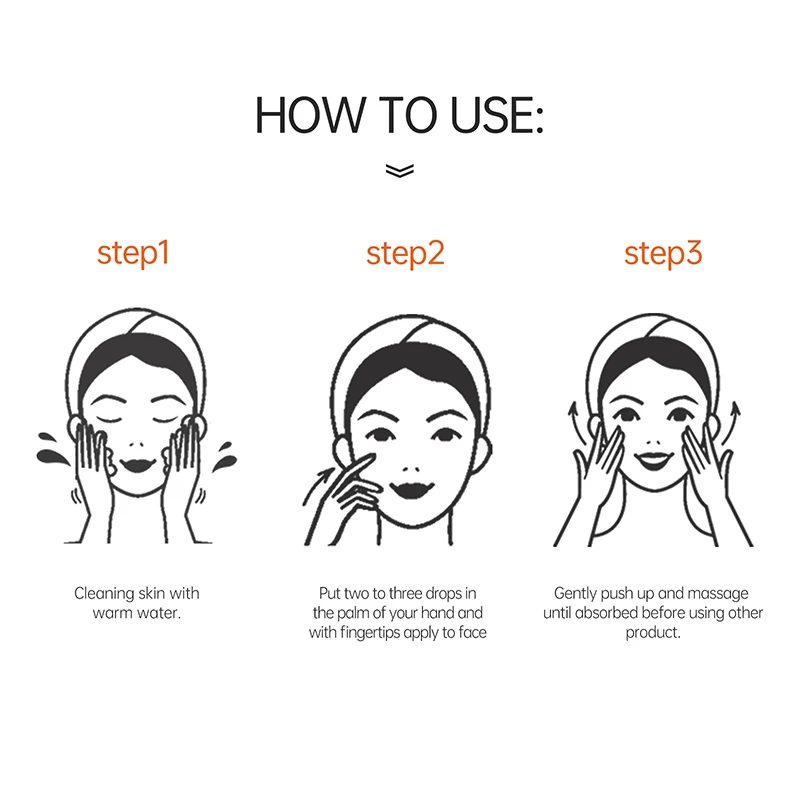 HOW TO USE:

step1

Cleaning skin with warm water.

step2

Put two to three drops in the palm of your hand and with fingertips apply to face

step3

Gently push up and massage until absorbed before using other product.