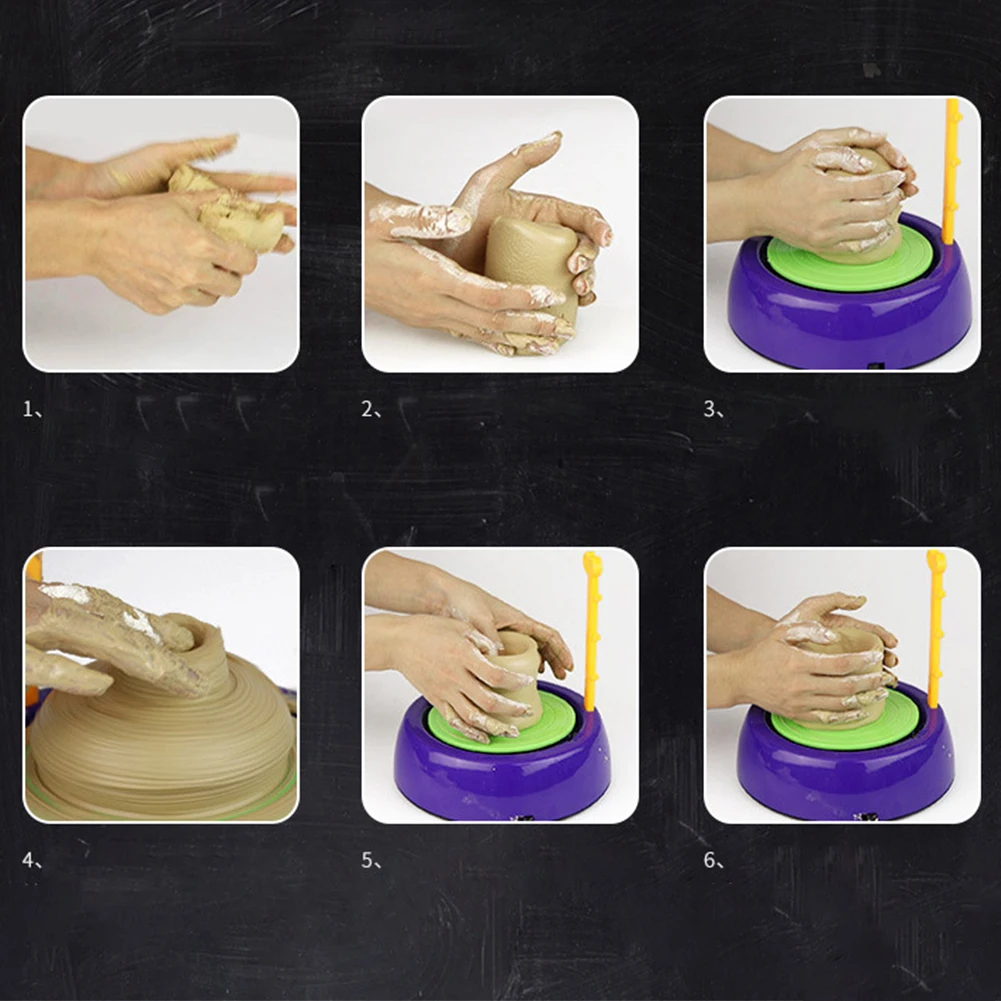 1、

2、

3、

4、

5、

6、