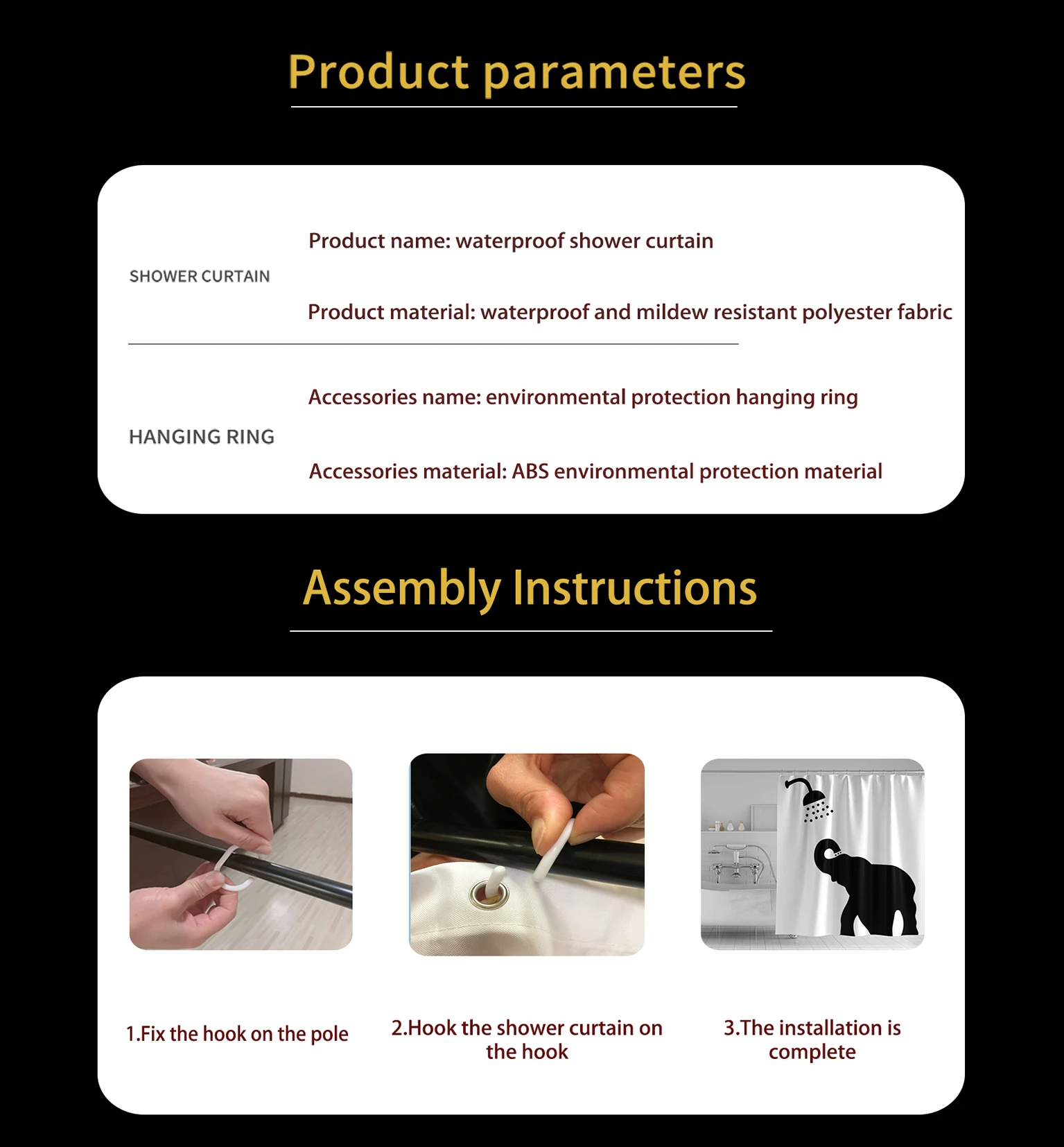 Product parameters

SHOWER CURTAIN

Product name: waterproof shower curtain

Product material: waterproof and mildew resistant polyester fabric

HANGING RING

Accessories name: environmental protection hanging ring

Accessories material: ABS environmental protection material

Assembly Instructions

1.Fix the hook on the pole

2.Hook the shower curtain on the hook

3.The installation is complete