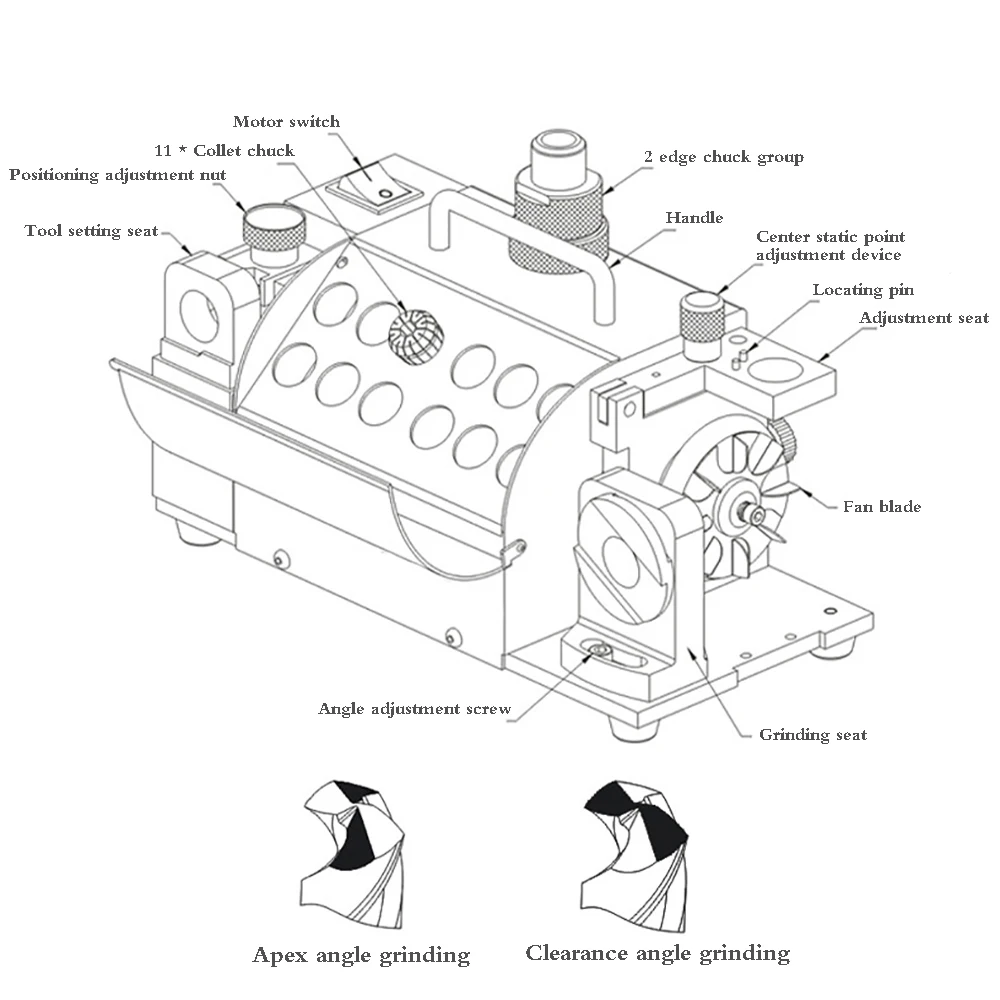 Motor switch
11 * Collet chuck
Positioning adjustment nut
Tool setting seat
2 edge chuck group
Handle
Center static point adjustment device
Locating pin
Adjustment seat
Fan blade
Angle adjustment screw
Grinding seat

Apex angle grinding
Clearance angle grinding