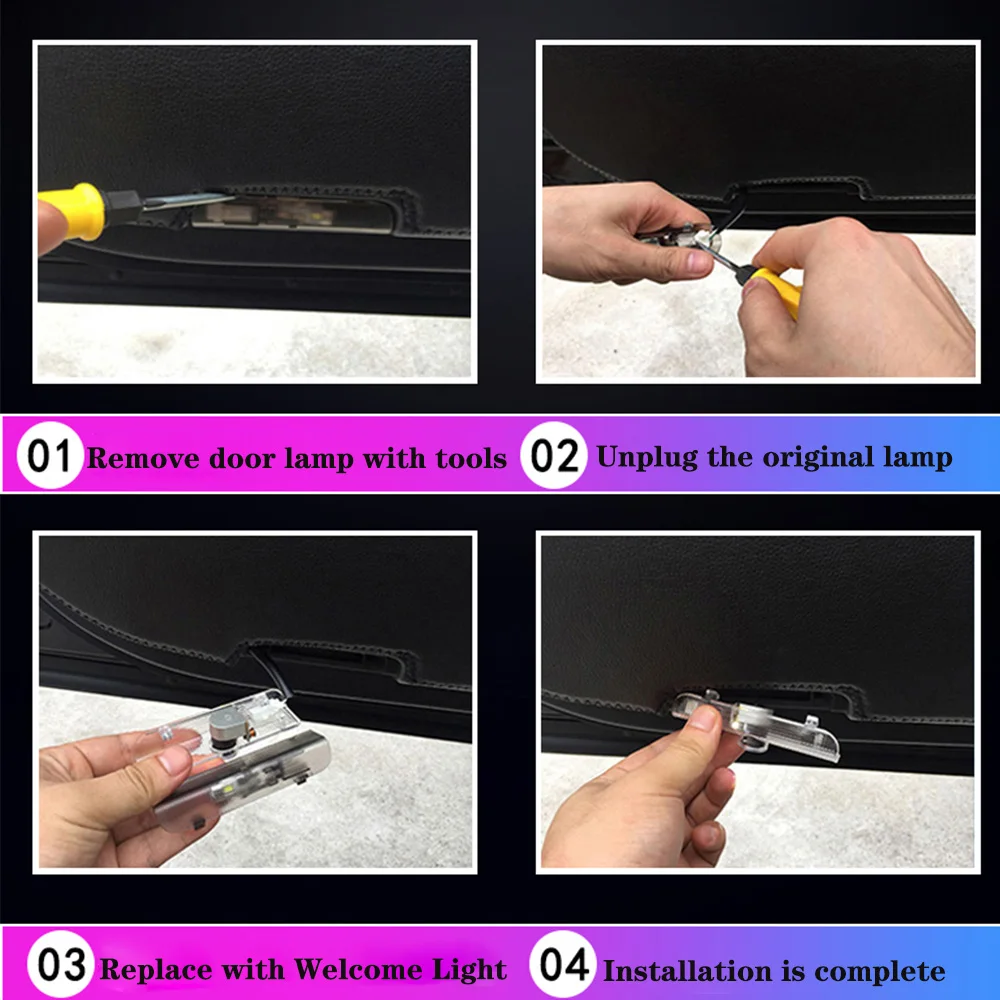 01 Remove door lamp with tools

02 Unplug the original lamp

03 Replace with Welcome Light

04 Installation is complete