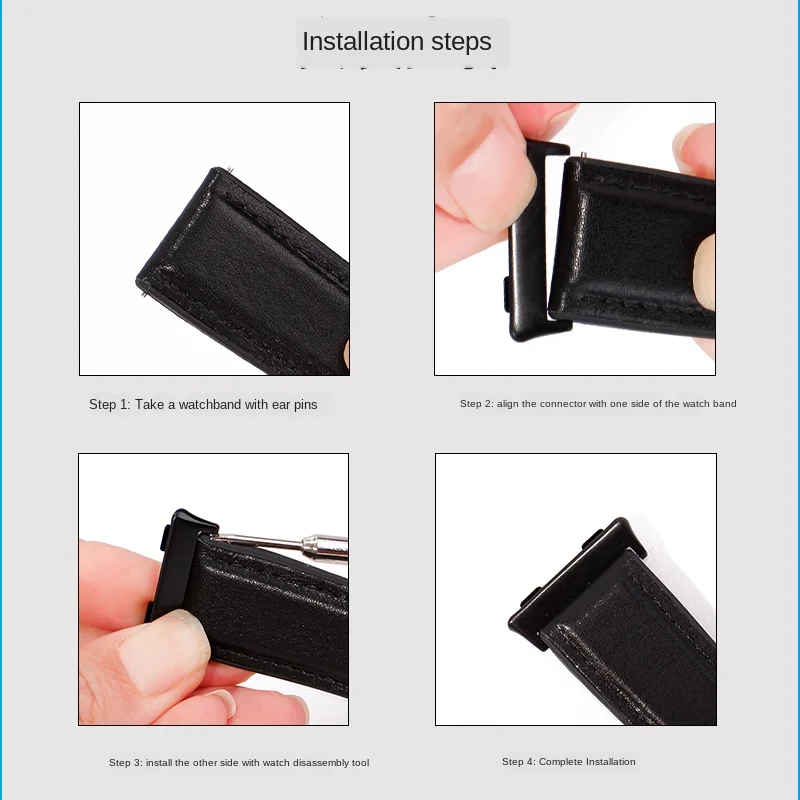 Installation steps

Step 1: Take a watchband with ear pins

Step 2: align the connector with one side of the watch band

Step 3: install the other side with watch disassembly tool

Step 4: Complete Installation