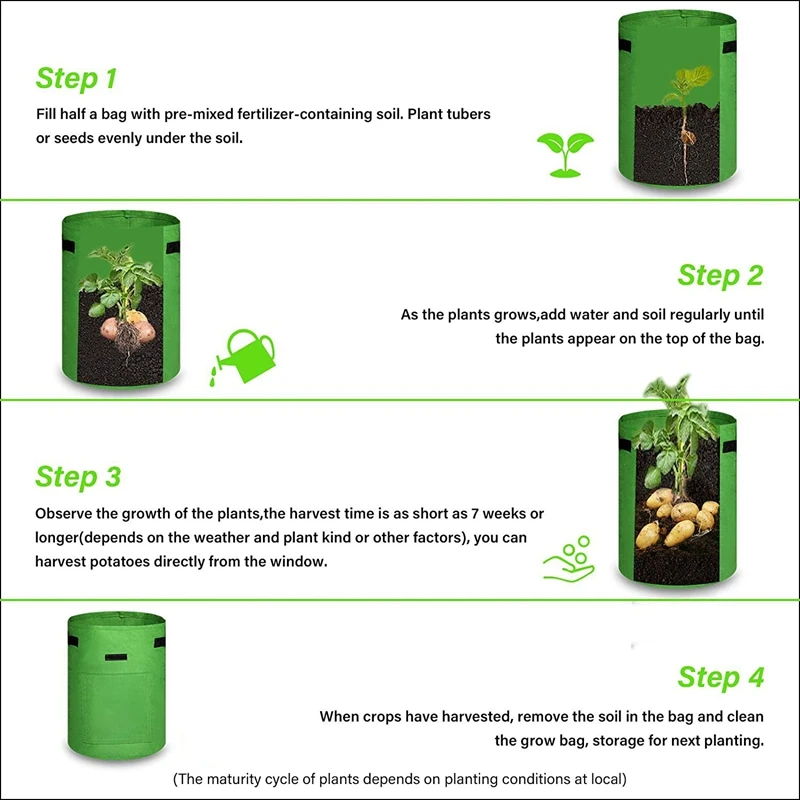 Step 1

Fill half a bag with pre-mixed fertilizer-containing soil. Plant tubers or seeds evenly under the soil.

Step 2

As the plants grows,add water and soil regularly until the plants appear on the top of the bag.

Step 3

Observe the growth of the plants,the harvest time is as short as 7 weeks or longer(depends on the weather and plant kind or other factors), you can harvest potatoes directly from the window.

Step 4

When crops have harvested, remove the soil in the bag and clean the grow bag, storage for next planting.

(The maturity cycle of plants depends on planting conditions at local)