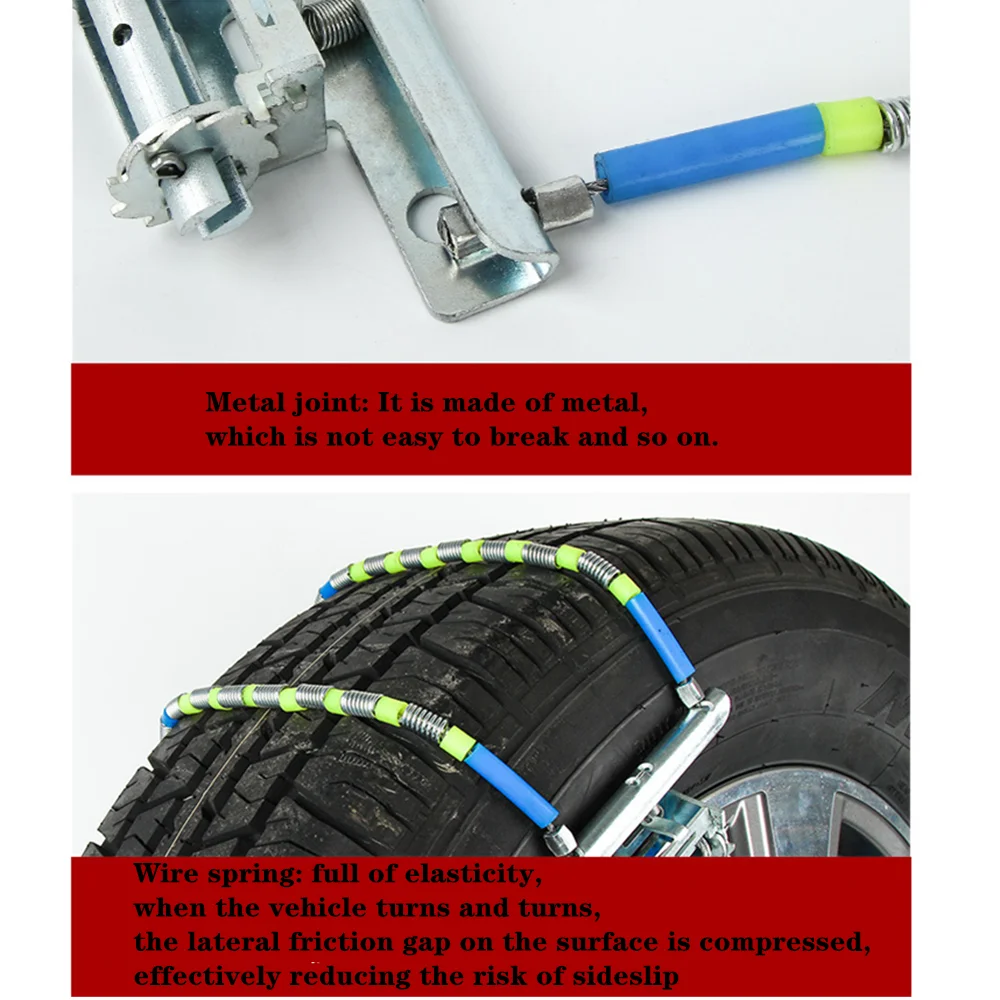 Metal joint: It is made of metal, which is not easy to break and so on.

Wire spring: full of elasticity, when the vehicle turns and turns, the lateral friction gap on the surface is compressed, effectively reducing the risk of sideslip