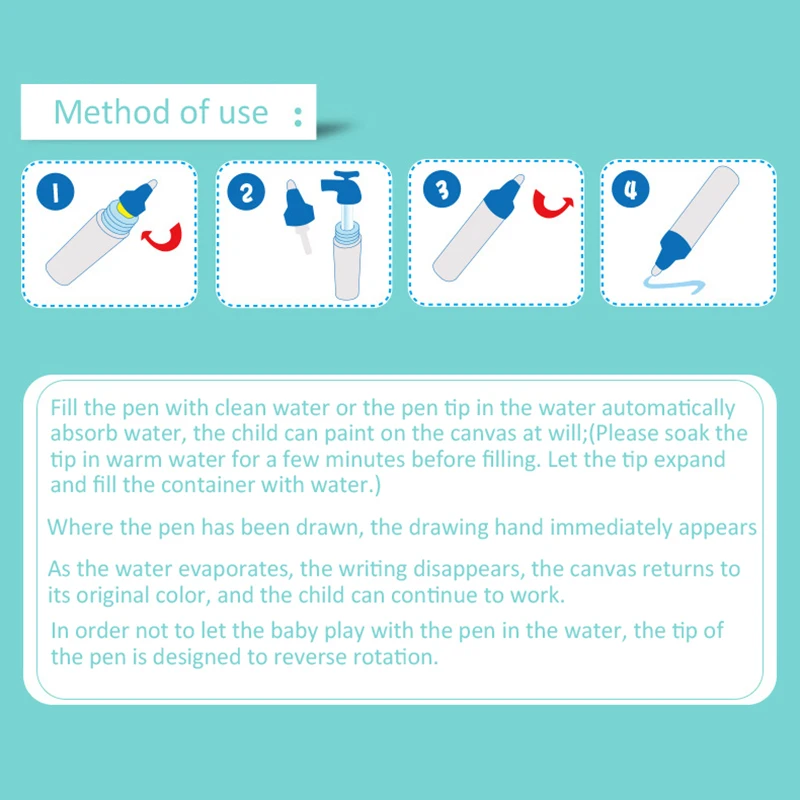 Method of use :

1

2

3

4

Fill the pen with clean water or the pen tip in the water automatically absorb water, the child can paint on the canvas at will;(Please soak the tip in warm water for a few minutes before filling. Let the tip expand and fill the container with water.)

Where the pen has been drawn, the drawing hand immediately appears

As the water evaporates, the writing disappears, the canvas returns to its original color, and the child can continue to work.

In order not to let the baby play with the pen in the water, the tip of the pen is designed to reverse rotation.