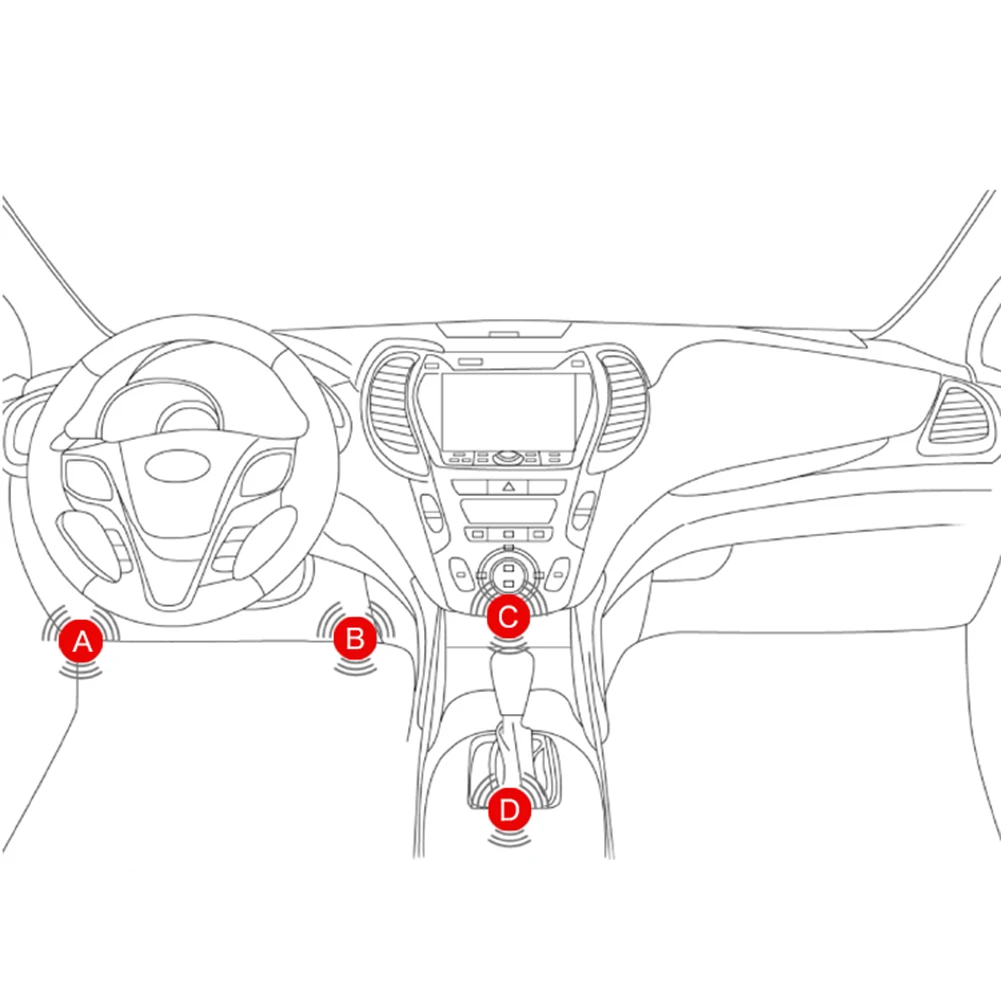 A
B
C
D