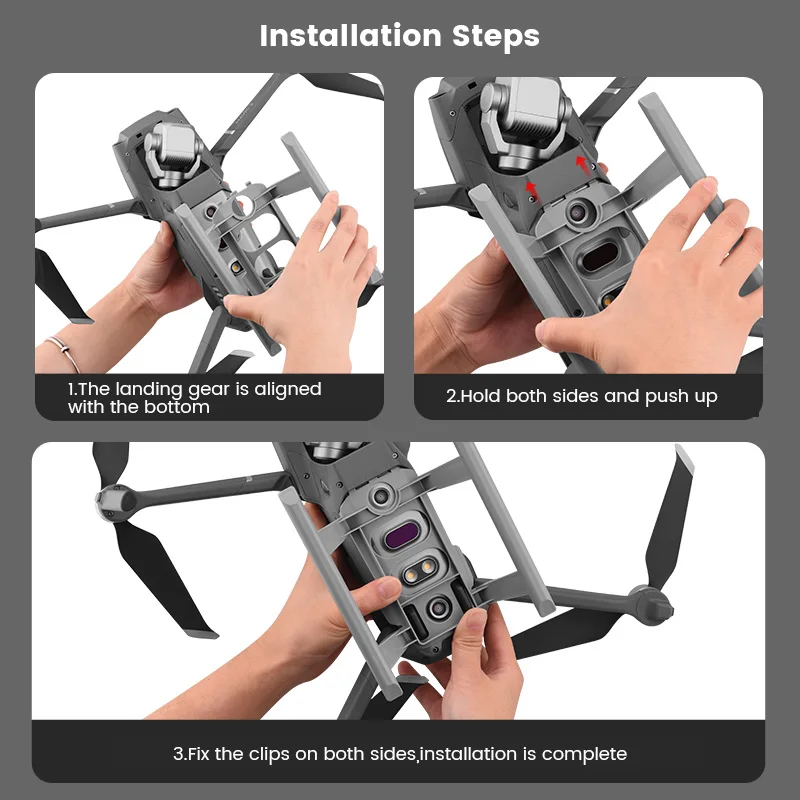 Installation Steps

1.The landing gear is aligned with the bottom

2.Hold both sides and push up

3.Fix the clips on both sides,installation is complete