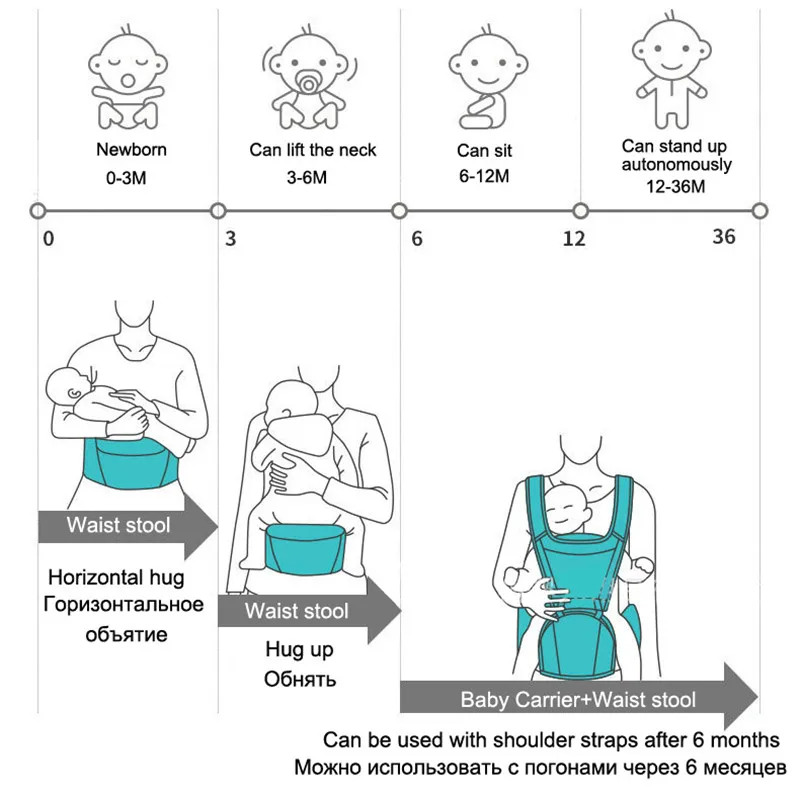 Newborn
0-3M

Can lift the neck
3-6M

Can sit
6-12M

Can stand up autonomously
12-36M

0
3
6
12
36

Waist stool

Horizontal hug
Горизонтальное объятие

Waist stool

Hug up
Обнять

Baby Carrier+Waist stool

Can be used with shoulder straps after 6 months
Можно использовать с погонами через 6 месяцев