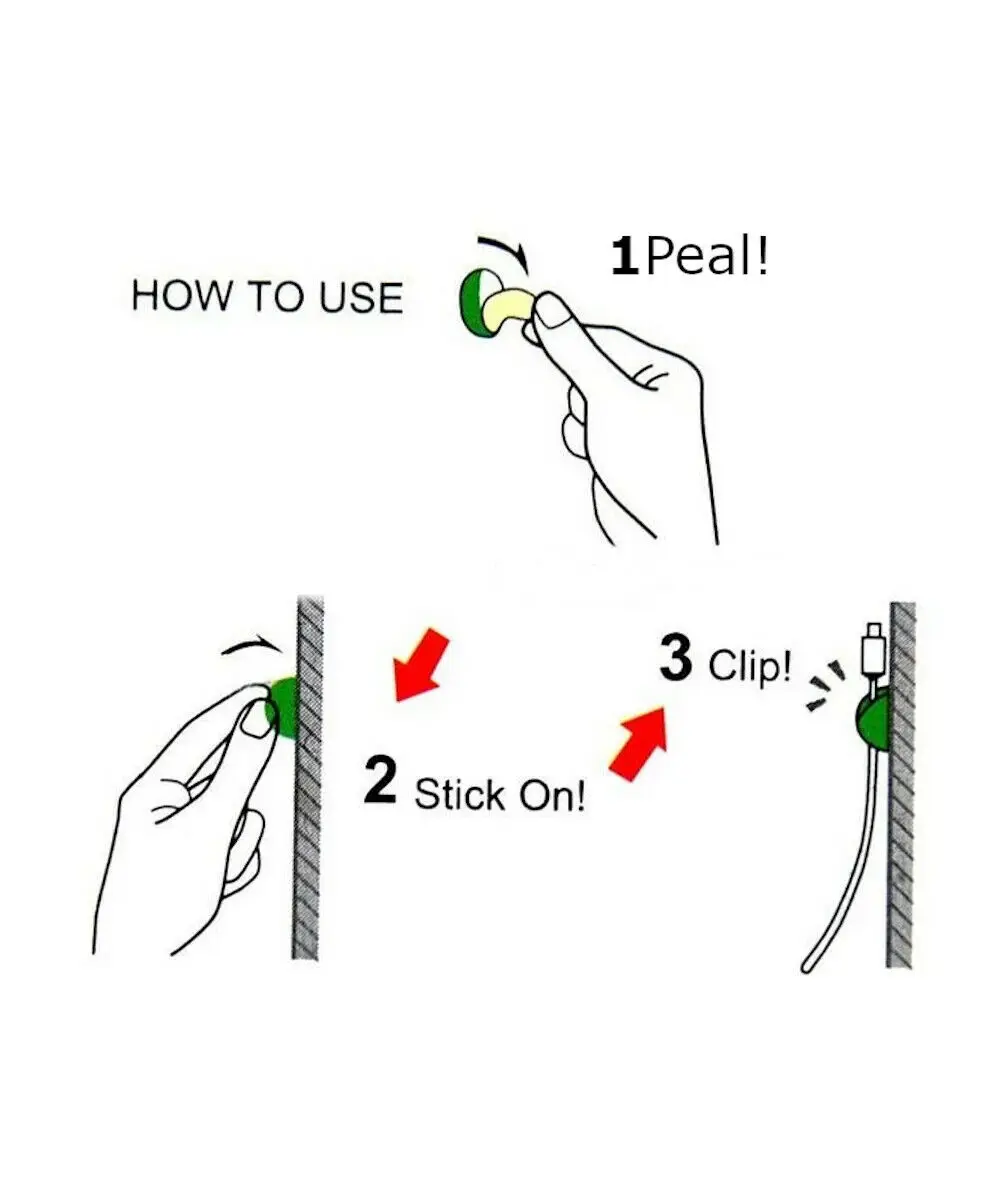 HOW TO USE

1Peal!

2 Stick On!

3 Clip!