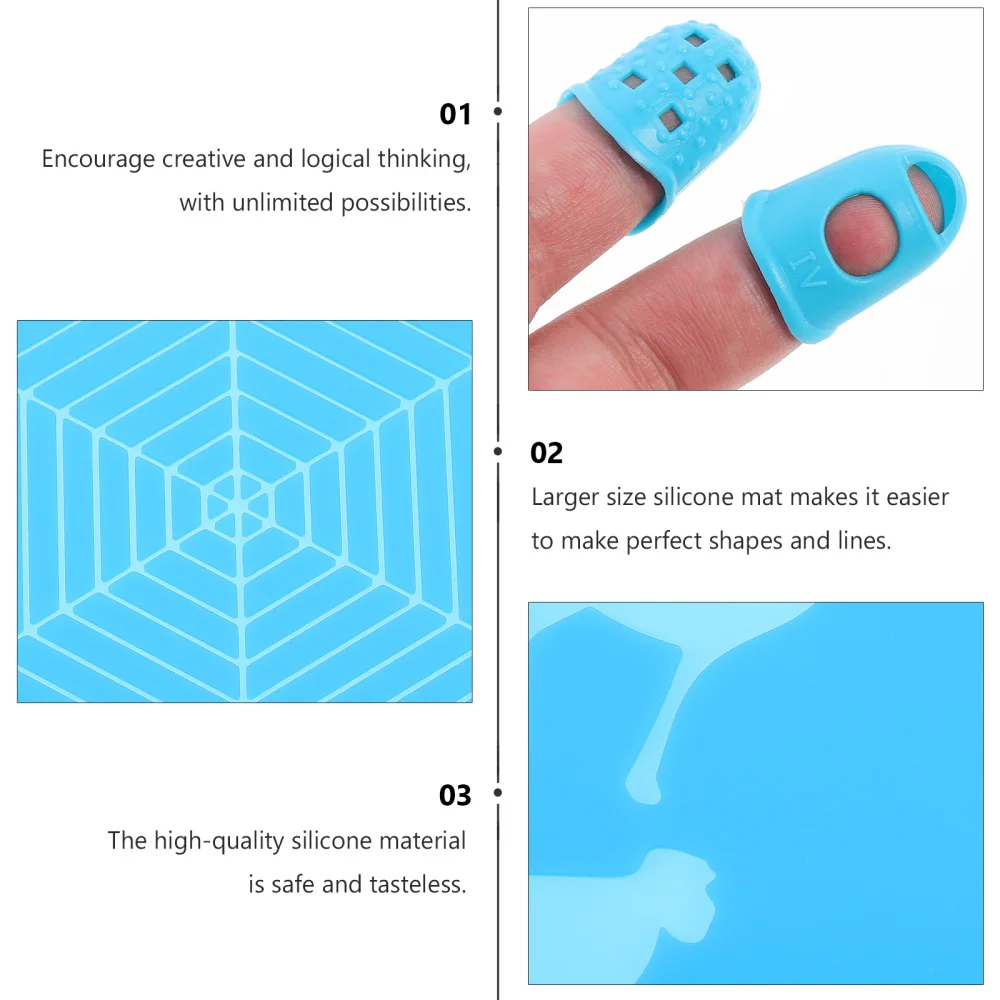 01
Encourage creative and logical thinking, with unlimited possibilities.

IV

02
Larger size silicone mat makes it easier to make perfect shapes and lines.

03
The high-quality silicone material is safe and tasteless.