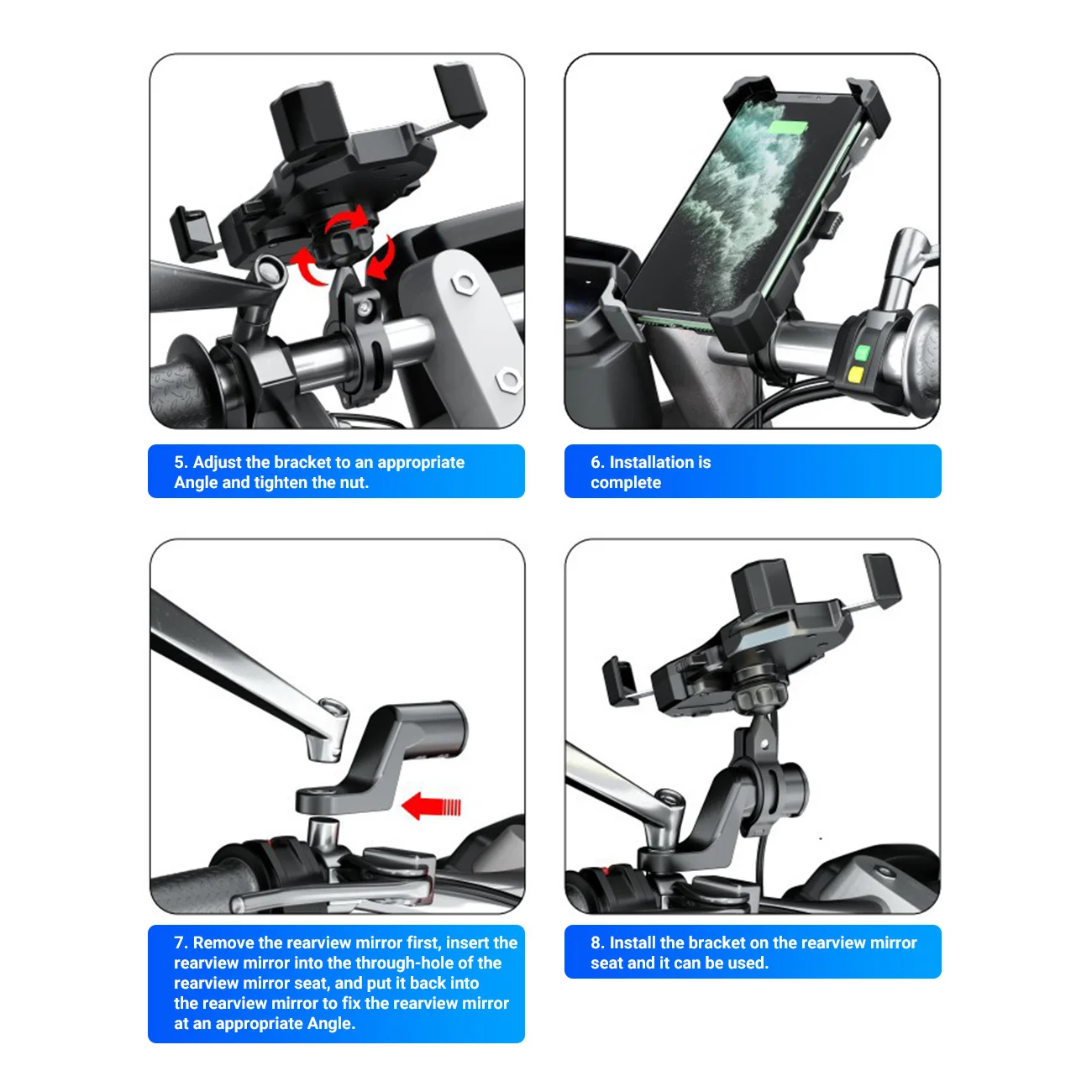 5. Adjust the bracket to an appropriate Angle and tighten the nut.

6. Installation is complete

7. Remove the rearview mirror first, insert the rearview mirror into the through-hole of the rearview mirror seat, and put it back into the rearview mirror to fix the rearview mirror at an appropriate Angle.

8. Install the bracket on the rearview mirror seat and it can be used.