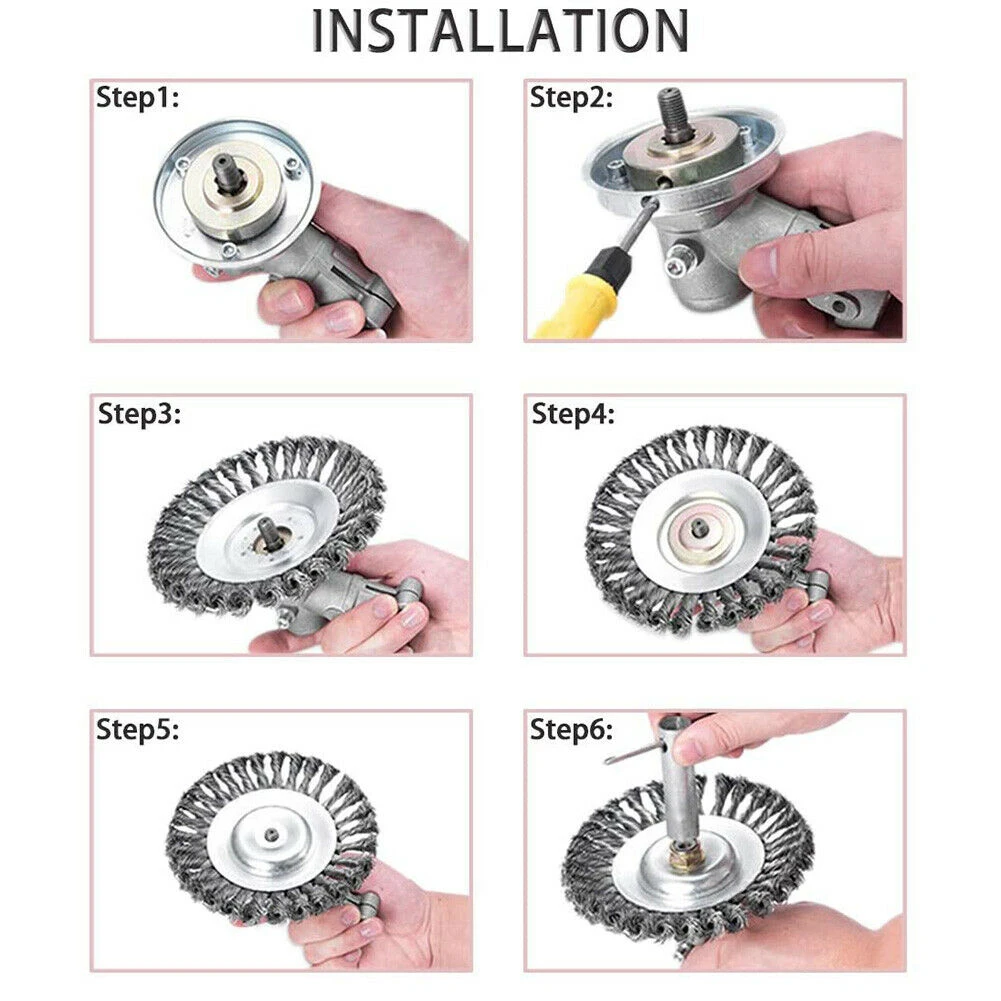 INSTALLATION

Step1:

Step2:

Step3:

Step4:

Step5:

Step6: